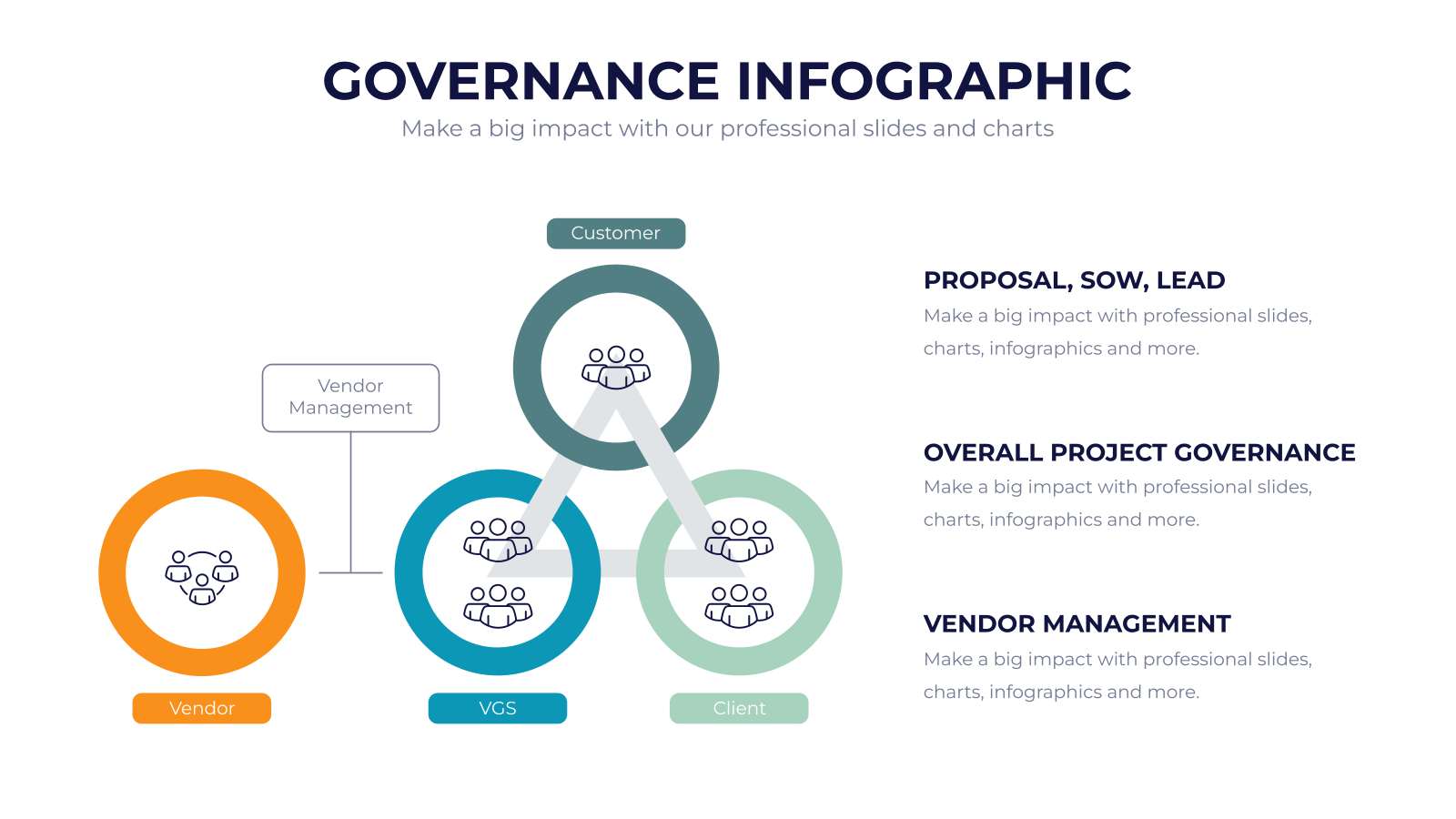 GOVERNANCE INFOGRAPHIC
Make a big impact with our professional slides and charts

Customer

Vendor Management

Vendor

VGS

Client

PROPOSAL, SOW, LEAD
Make a big impact with professional slides, charts, infographics and more.

OVERALL PROJECT GOVERNANCE
Make a big impact with professional slides, charts, infographics and more.

VENDOR MANAGEMENT
Make a big impact with professional slides, charts, infographics and more.