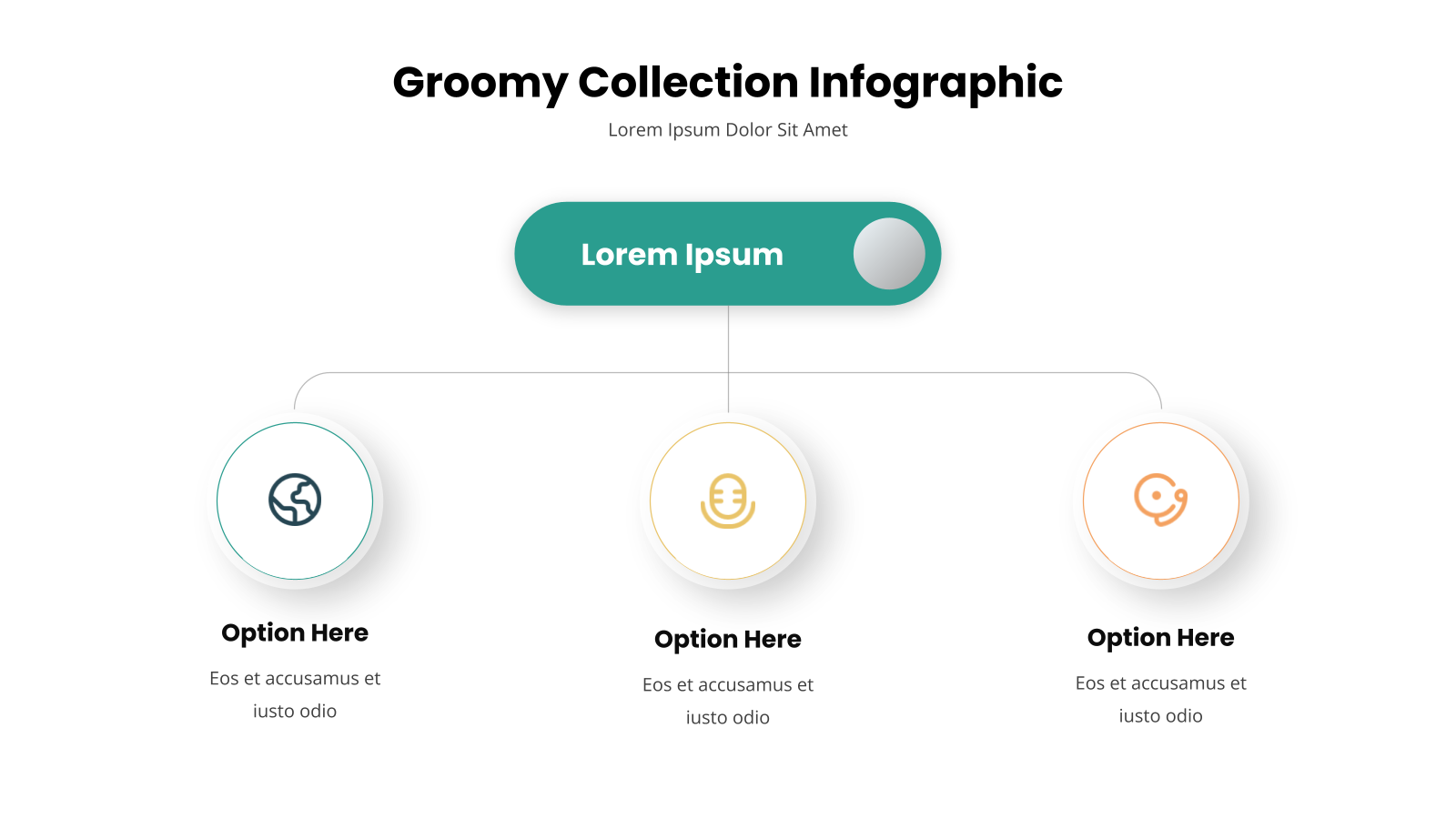 Groomy Collection Infographic

Lorem Ipsum Dolor Sit Amet

Lorem Ipsum

Option Here

Eos et accusamus et iusto odio

Option Here

Eos et accusamus et iusto odio

Option Here

Eos et accusamus et iusto odio