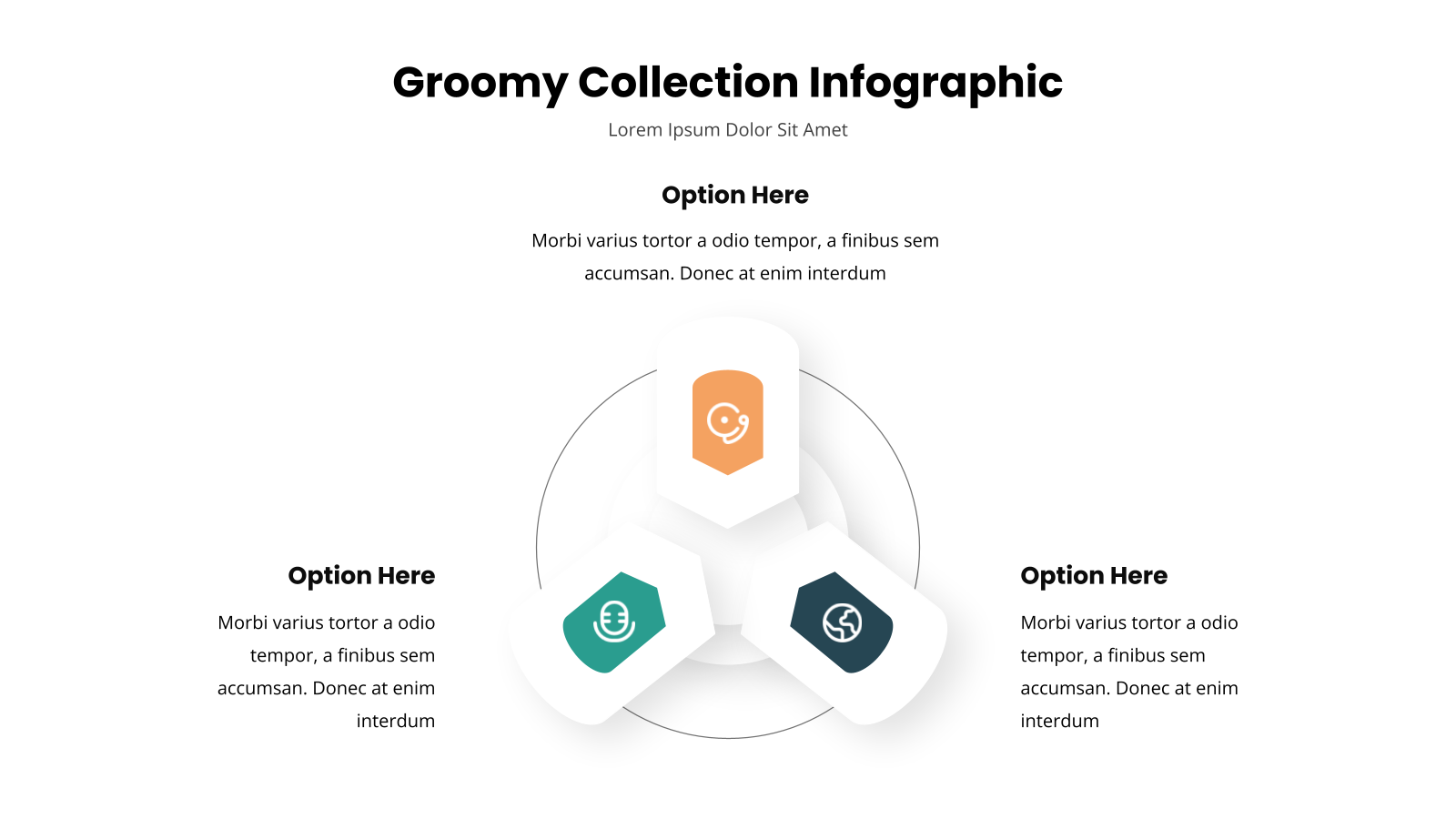 Groomy Collection Infographic
Lorem Ipsum Dolor Sit Amet

Option Here
Morbi varius tortor a odio tempor, a finibus sem accumsan. Donec at enim interdum

Option Here
Morbi varius tortor a odio tempor, a finibus sem accumsan. Donec at enim interdum

Option Here
Morbi varius tortor a odio tempor, a finibus sem accumsan. Donec at enim interdum