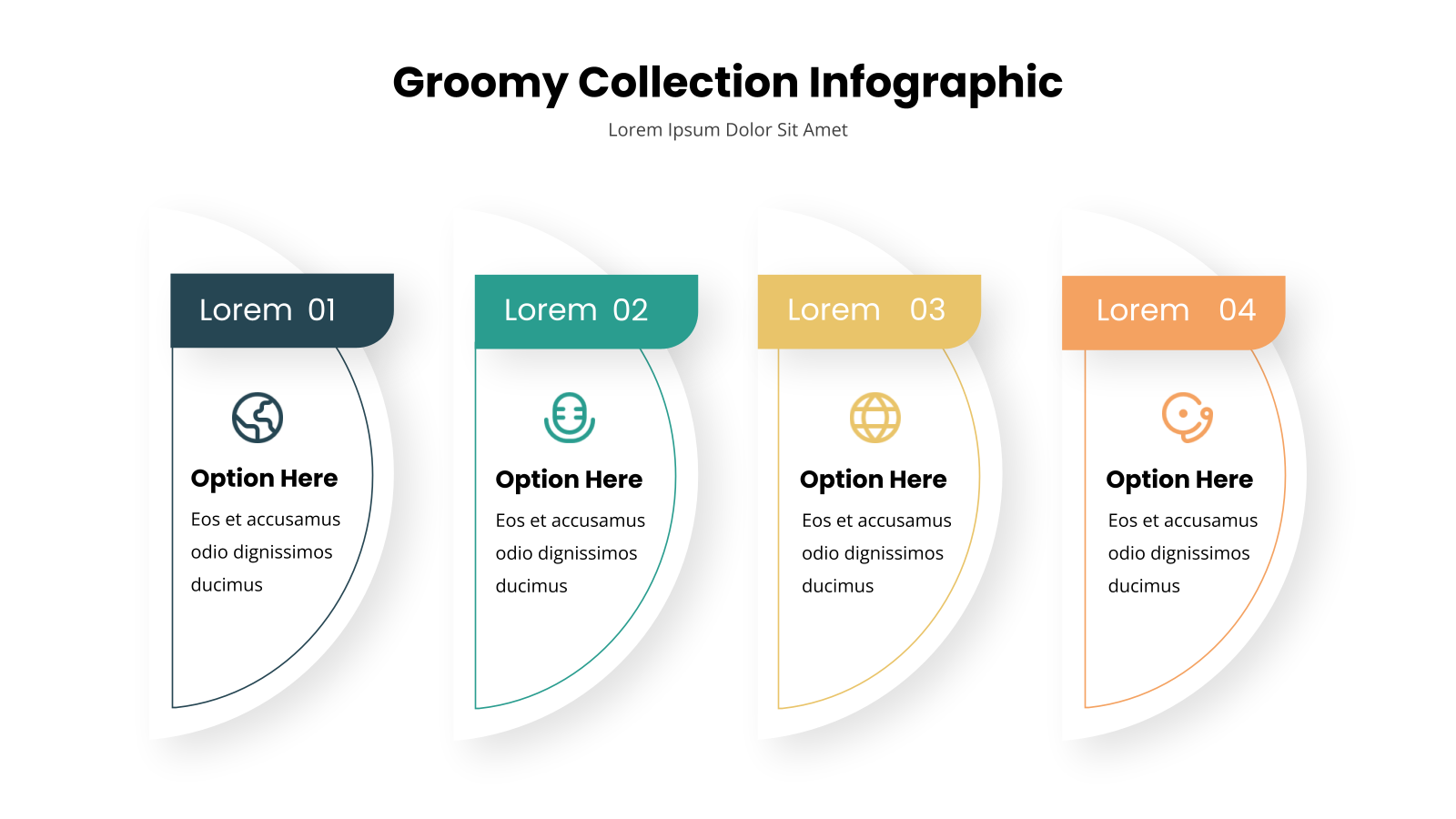 Groomy Collection Infographic

Lorem Ipsum Dolor Sit Amet

Lorem 01

Option Here

Eos et accusamus odio dignissimos ducimus

Lorem 02

Option Here

Eos et accusamus odio dignissimos ducimus

Lorem 03

Option Here

Eos et accusamus odio dignissimos ducimus

Lorem 04

Option Here

Eos et accusamus odio dignissimos ducimus