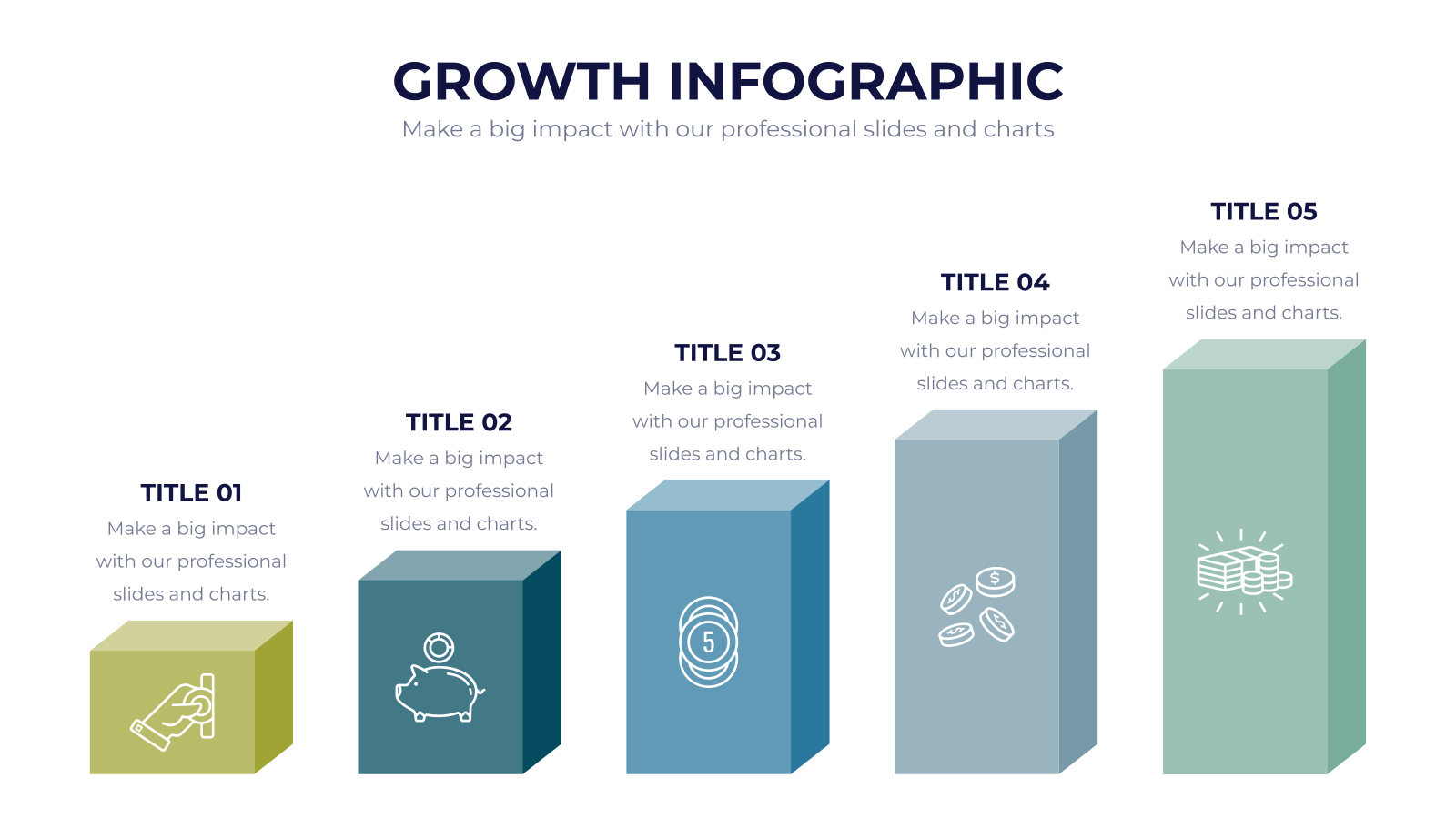 GROWTH INFOGRAPHIC
Make a big impact with our professional slides and charts

TITLE 01
Make a big impact with our professional slides and charts.

TITLE 02
Make a big impact with our professional slides and charts.

TITLE 03
Make a big impact with our professional slides and charts.

5

TITLE 04
Make a big impact with our professional slides and charts.

$

TITLE 05
Make a big impact with our professional slides and charts.