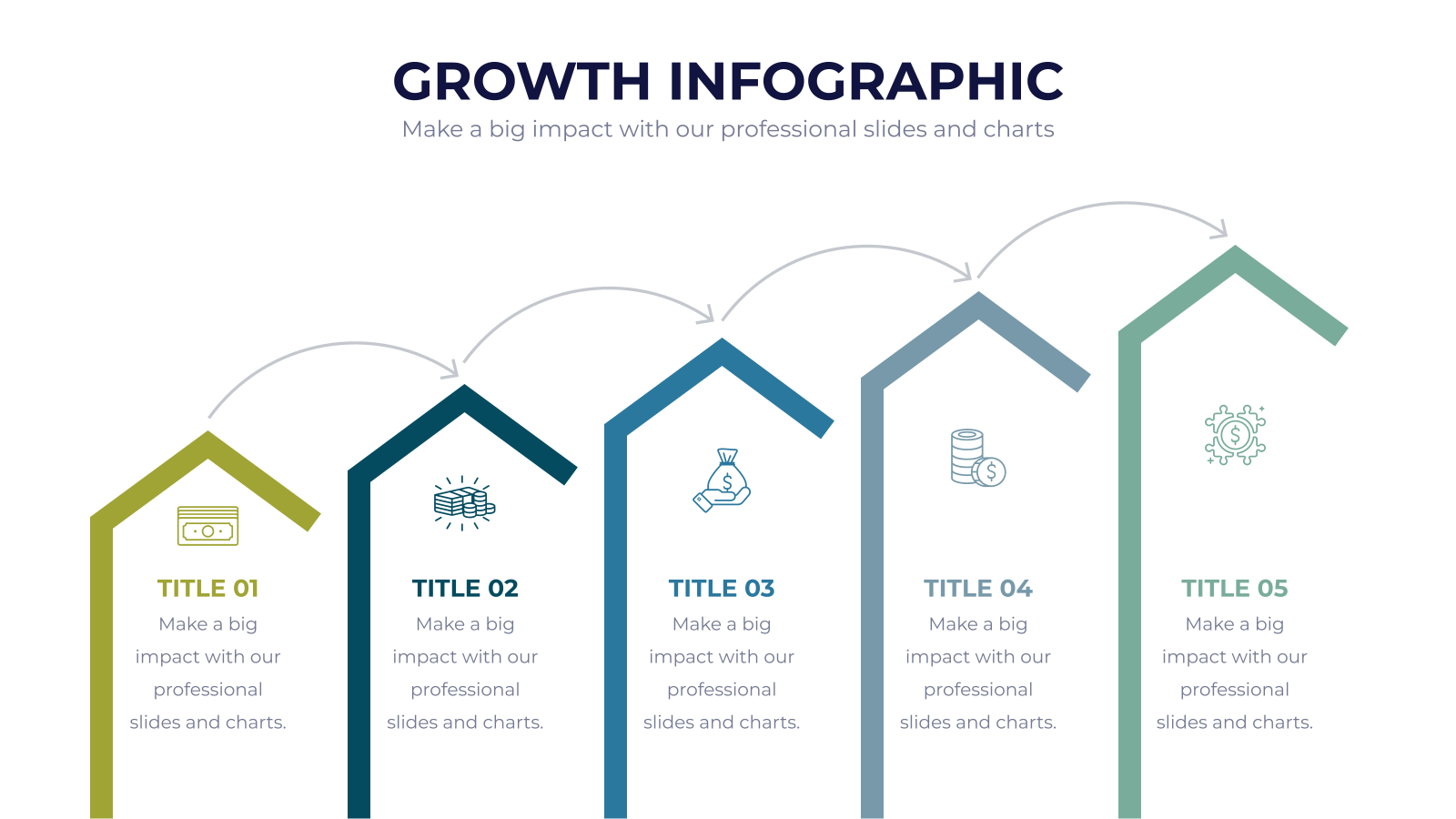 GROWTH INFOGRAPHIC

Make a big impact with our professional slides and charts

TITLE 01

Make a big impact with our professional slides and charts.

TITLE 02

Make a big impact with our professional slides and charts.

TITLE 03

Make a big impact with our professional slides and charts.

TITLE 04

Make a big impact with our professional slides and charts.

TITLE 05

Make a big impact with our professional slides and charts.