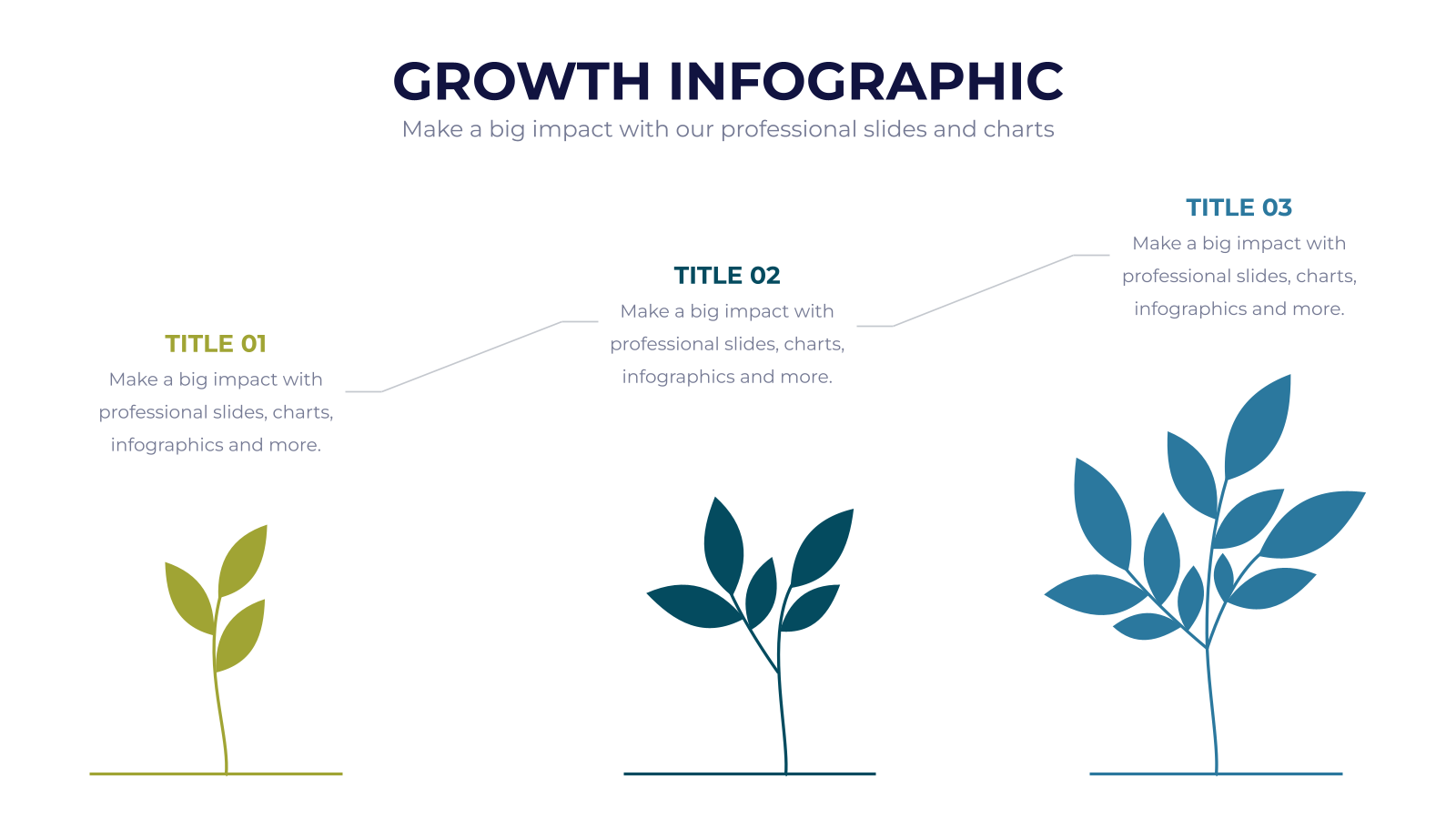 GROWTH INFOGRAPHIC
Make a big impact with our professional slides and charts

TITLE 01
Make a big impact with professional slides, charts, infographics and more.

TITLE 02
Make a big impact with professional slides, charts, infographics and more.

TITLE 03
Make a big impact with professional slides, charts, infographics and more.