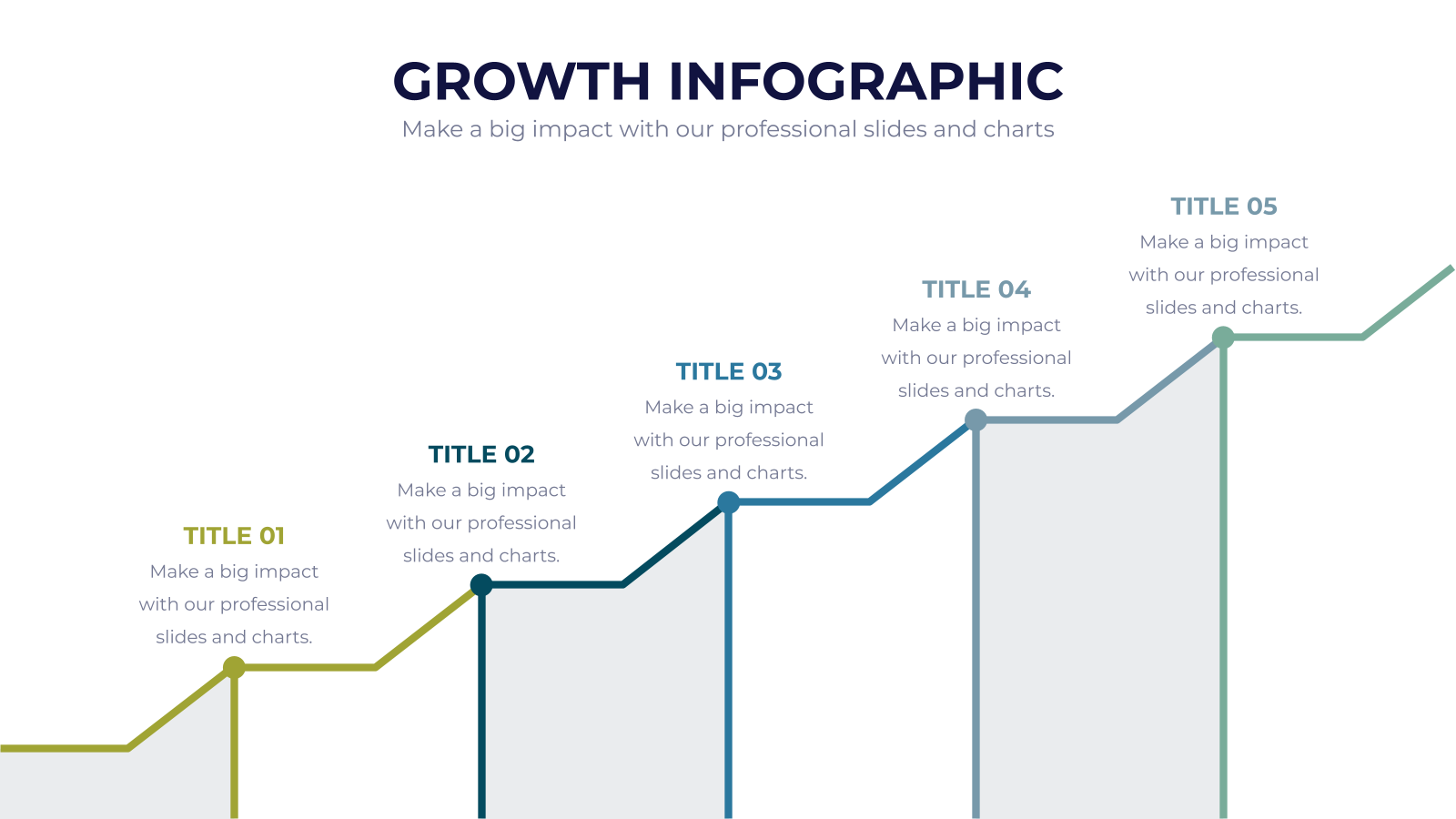 GROWTH INFOGRAPHIC
Make a big impact with our professional slides and charts

TITLE 01
Make a big impact with our professional slides and charts.

TITLE 02
Make a big impact with our professional slides and charts.

TITLE 03
Make a big impact with our professional slides and charts.

TITLE 04
Make a big impact with our professional slides and charts.

TITLE 05
Make a big impact with our professional slides and charts.