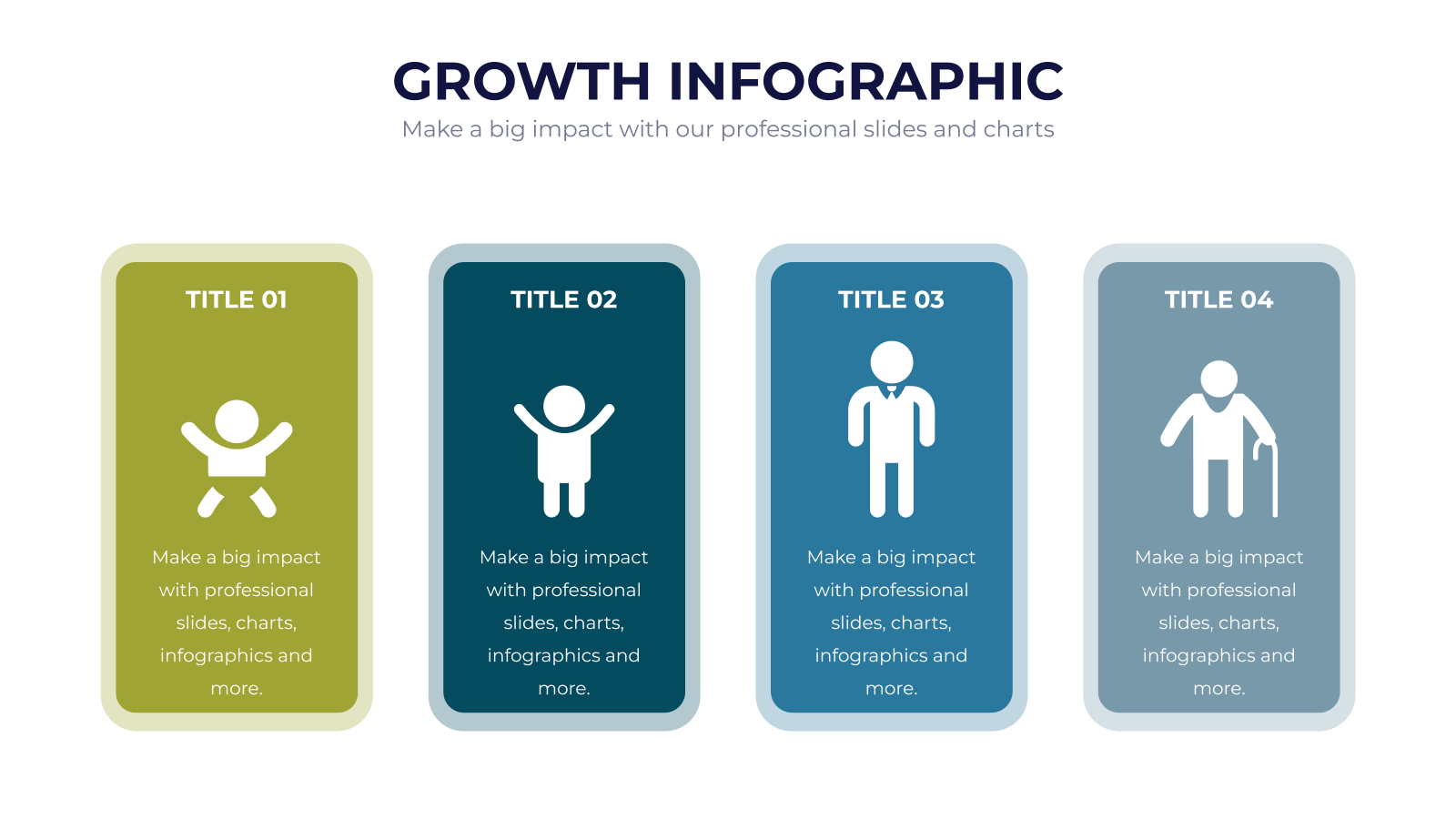 GROWTH INFOGRAPHIC
Make a big impact with our professional slides and charts

TITLE 01

Make a big impact with professional slides, charts, infographics and more.

TITLE 02

Make a big impact with professional slides, charts, infographics and more.

TITLE 03

Make a big impact with professional slides, charts, infographics and more.

TITLE 04

Make a big impact with professional slides, charts, infographics and more.