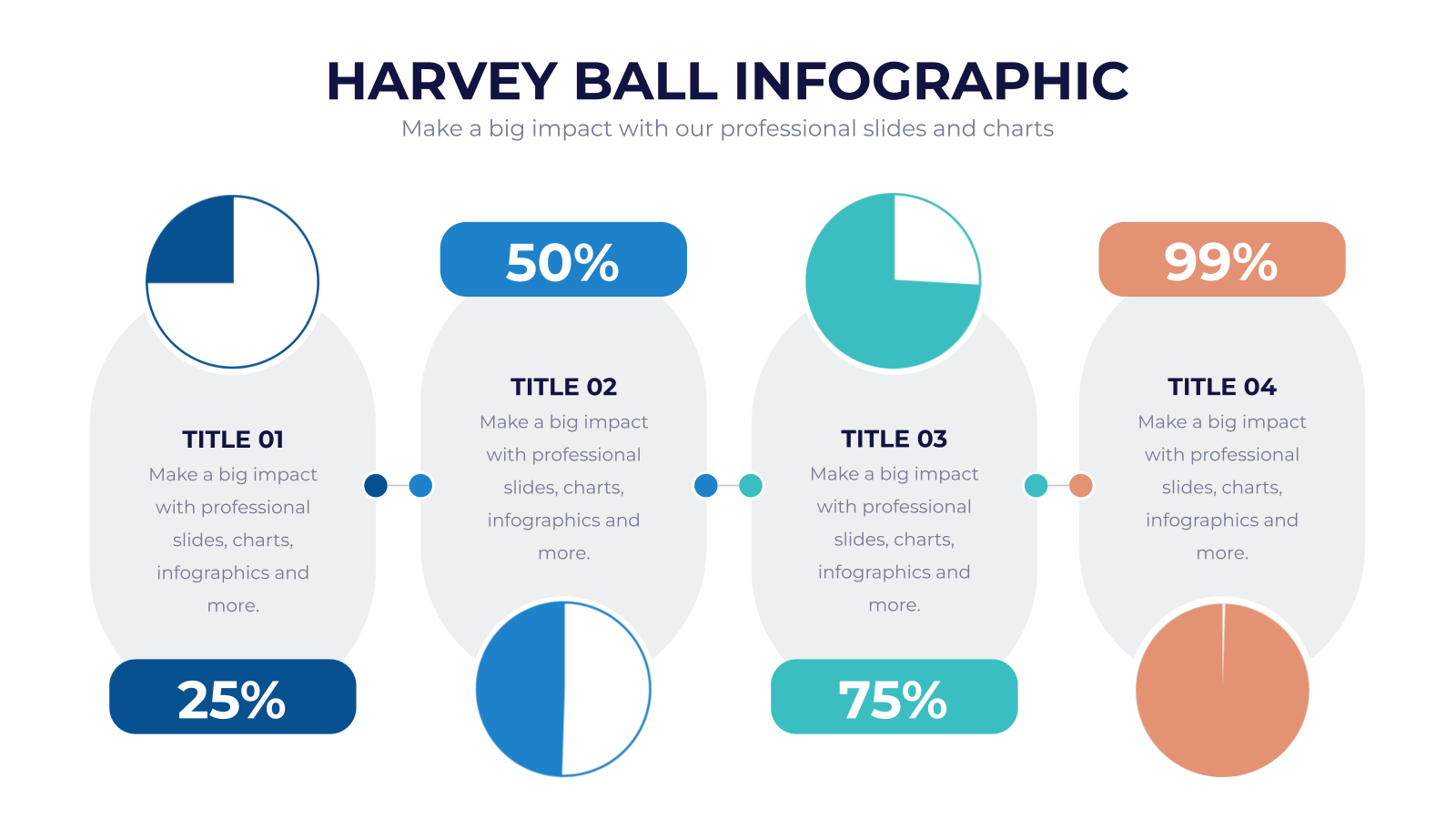 HARVEY BALL INFOGRAPHIC
Make a big impact with our professional slides and charts

TITLE 01
Make a big impact with professional slides, charts, infographics and more.

25%

50%

TITLE 02
Make a big impact with professional slides, charts, infographics and more.

TITLE 03
Make a big impact with professional slides, charts, infographics and more.

75%

99%

TITLE 04
Make a big impact with professional slides, charts, infographics and more.