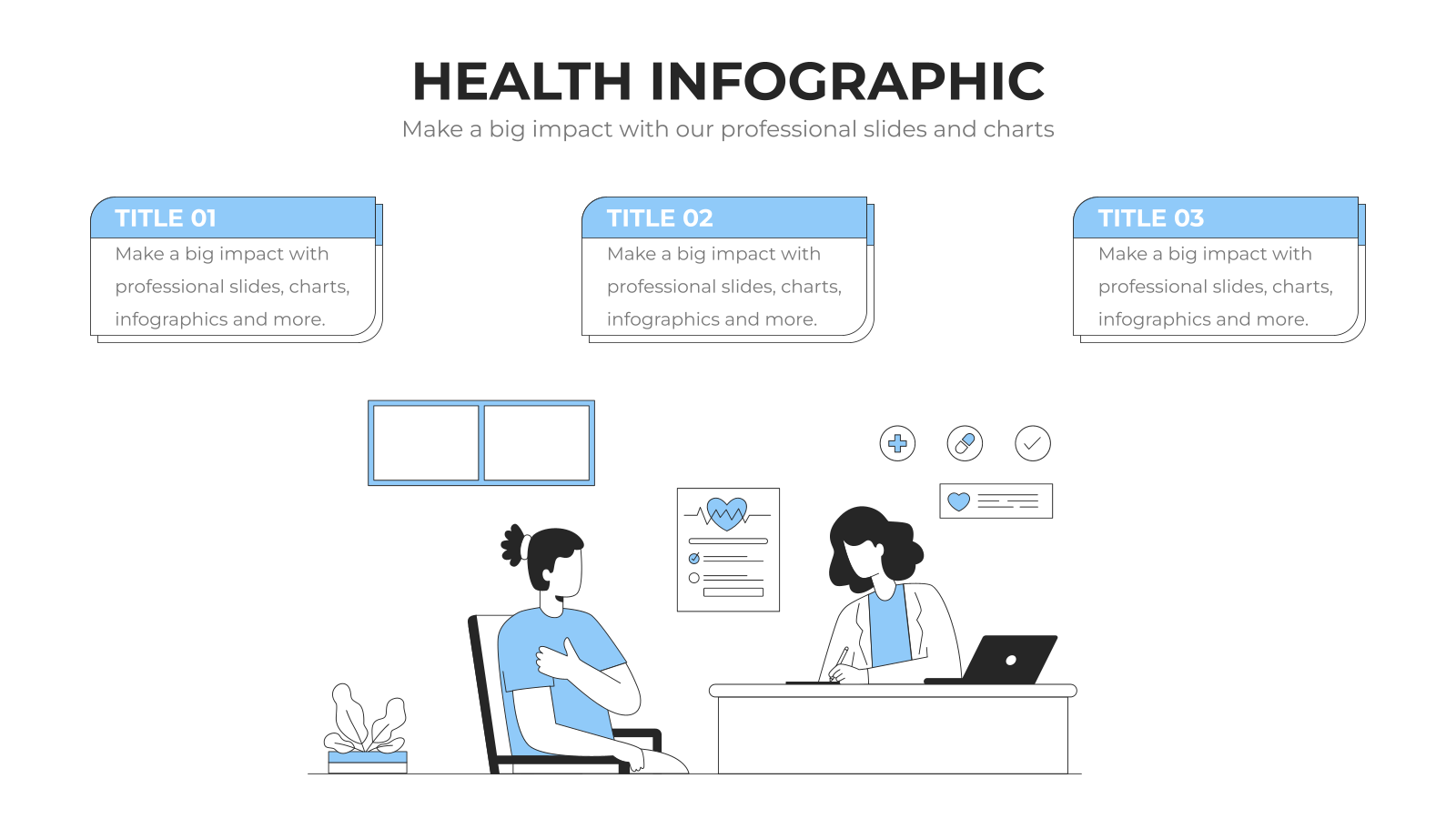 HEALTH INFOGRAPHIC
Make a big impact with our professional slides and charts

TITLE 01
Make a big impact with professional slides, charts, infographics and more.

TITLE 02
Make a big impact with professional slides, charts, infographics and more.

TITLE 03
Make a big impact with professional slides, charts, infographics and more.