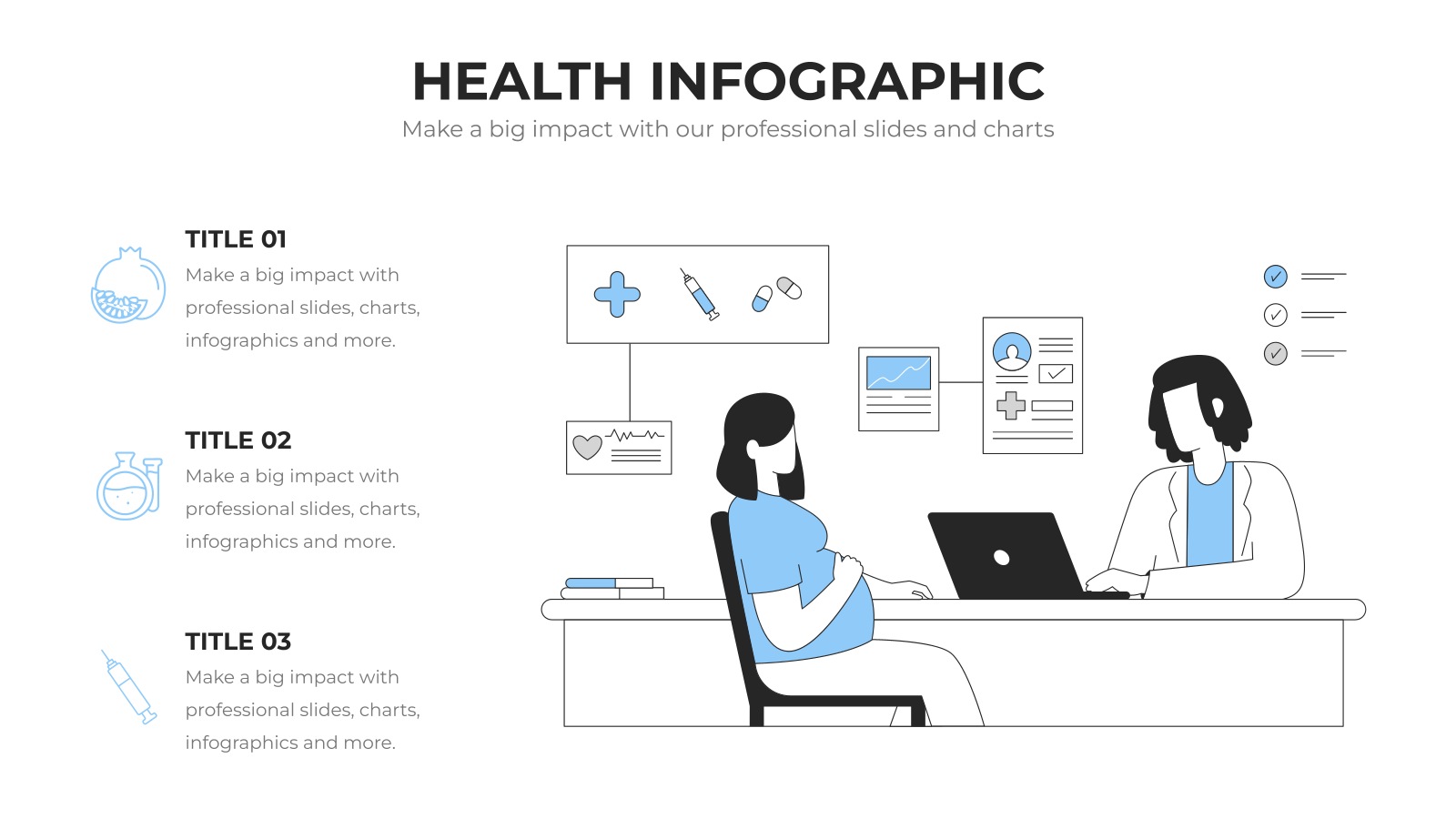 HEALTH INFOGRAPHIC
Make a big impact with our professional slides and charts

TITLE 01
Make a big impact with professional slides, charts, infographics and more.

TITLE 02
Make a big impact with professional slides, charts, infographics and more.

TITLE 03
Make a big impact with professional slides, charts, infographics and more.