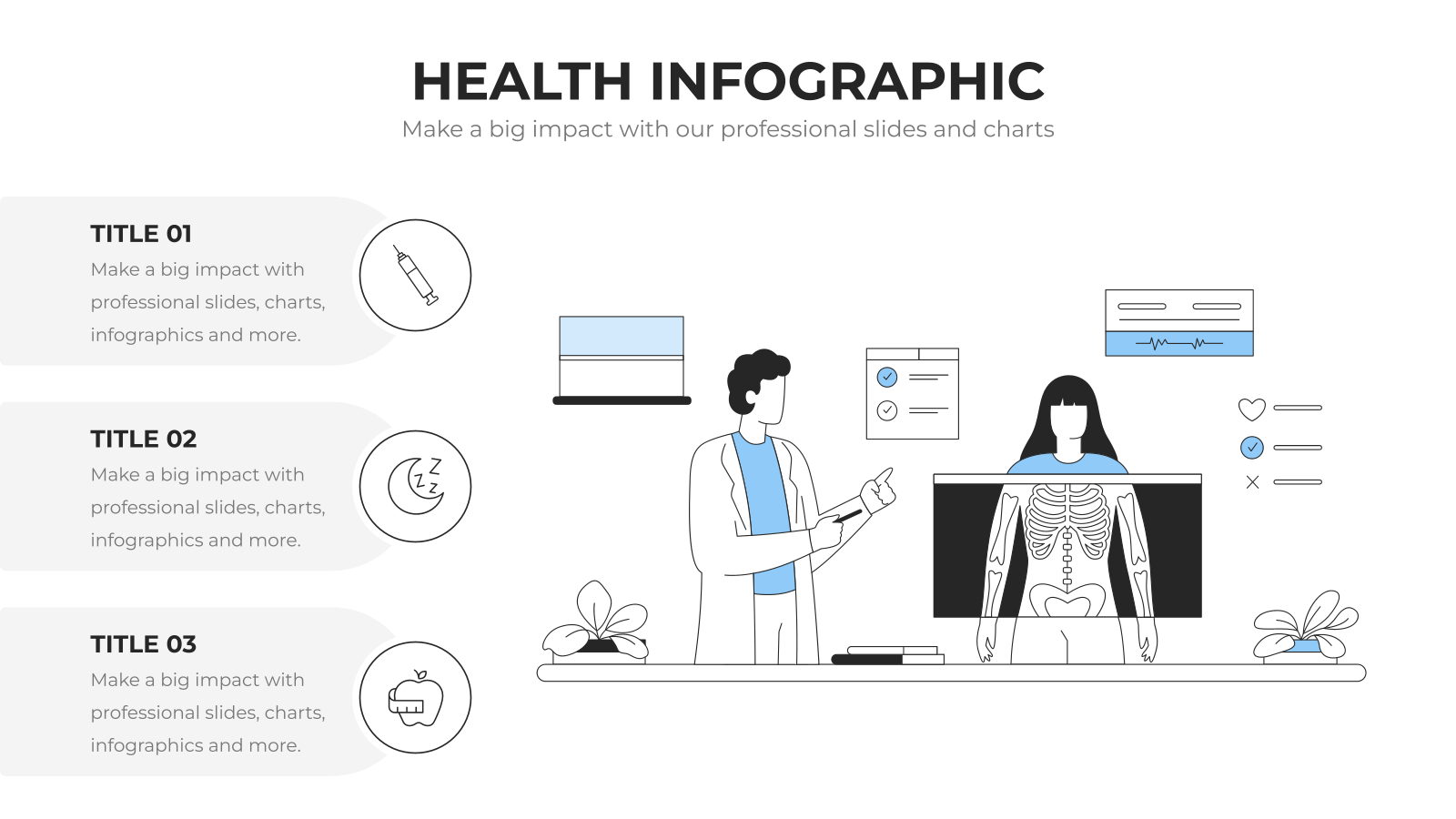 HEALTH INFOGRAPHIC
Make a big impact with our professional slides and charts

TITLE 01
Make a big impact with professional slides, charts, infographics and more.

TITLE 02
Make a big impact with professional slides, charts, infographics and more.

TITLE 03
Make a big impact with professional slides, charts, infographics and more.