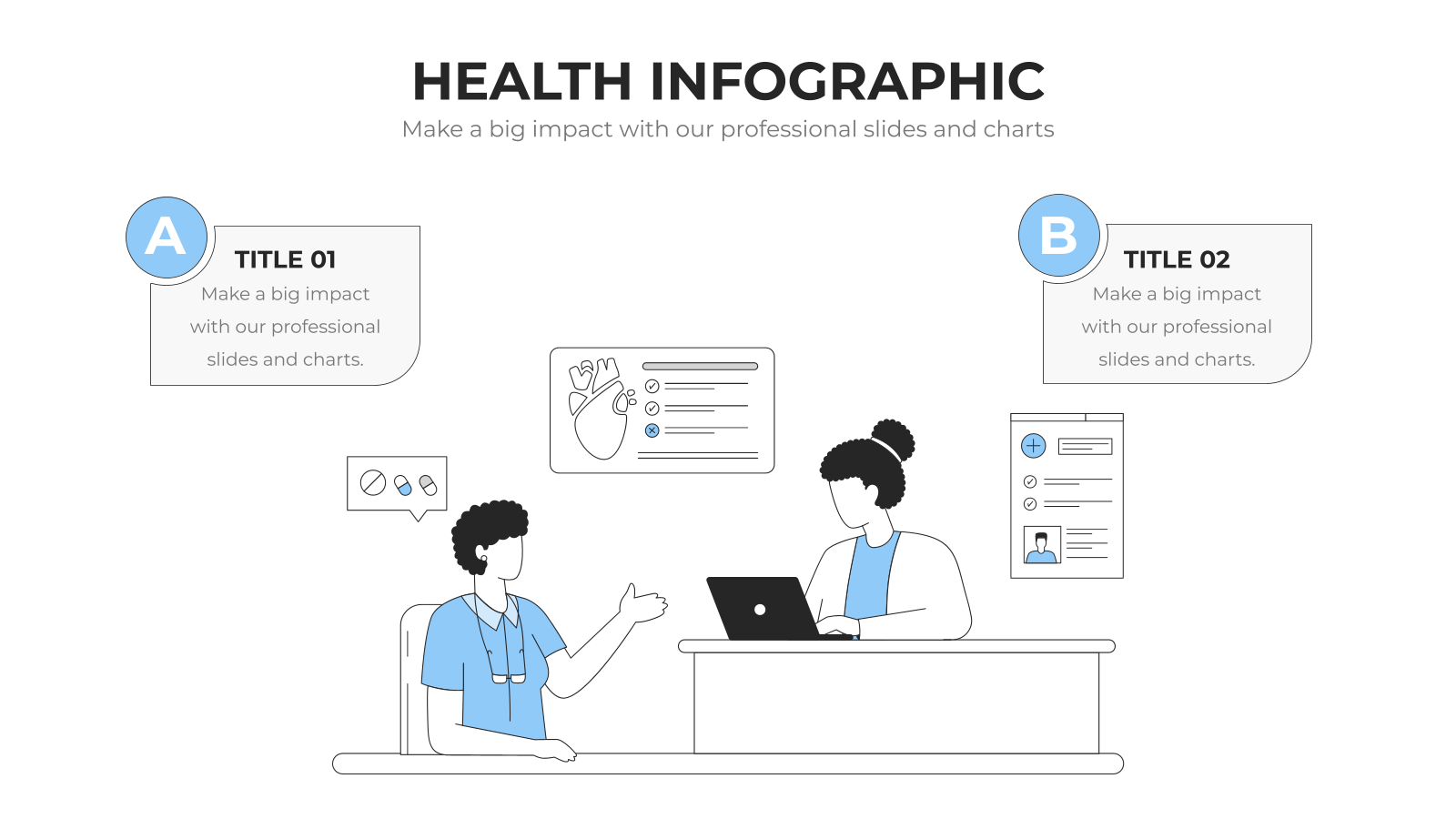 HEALTH INFOGRAPHIC
Make a big impact with our professional slides and charts

A
TITLE 01
Make a big impact with our professional slides and charts.

B
TITLE 02
Make a big impact with our professional slides and charts.