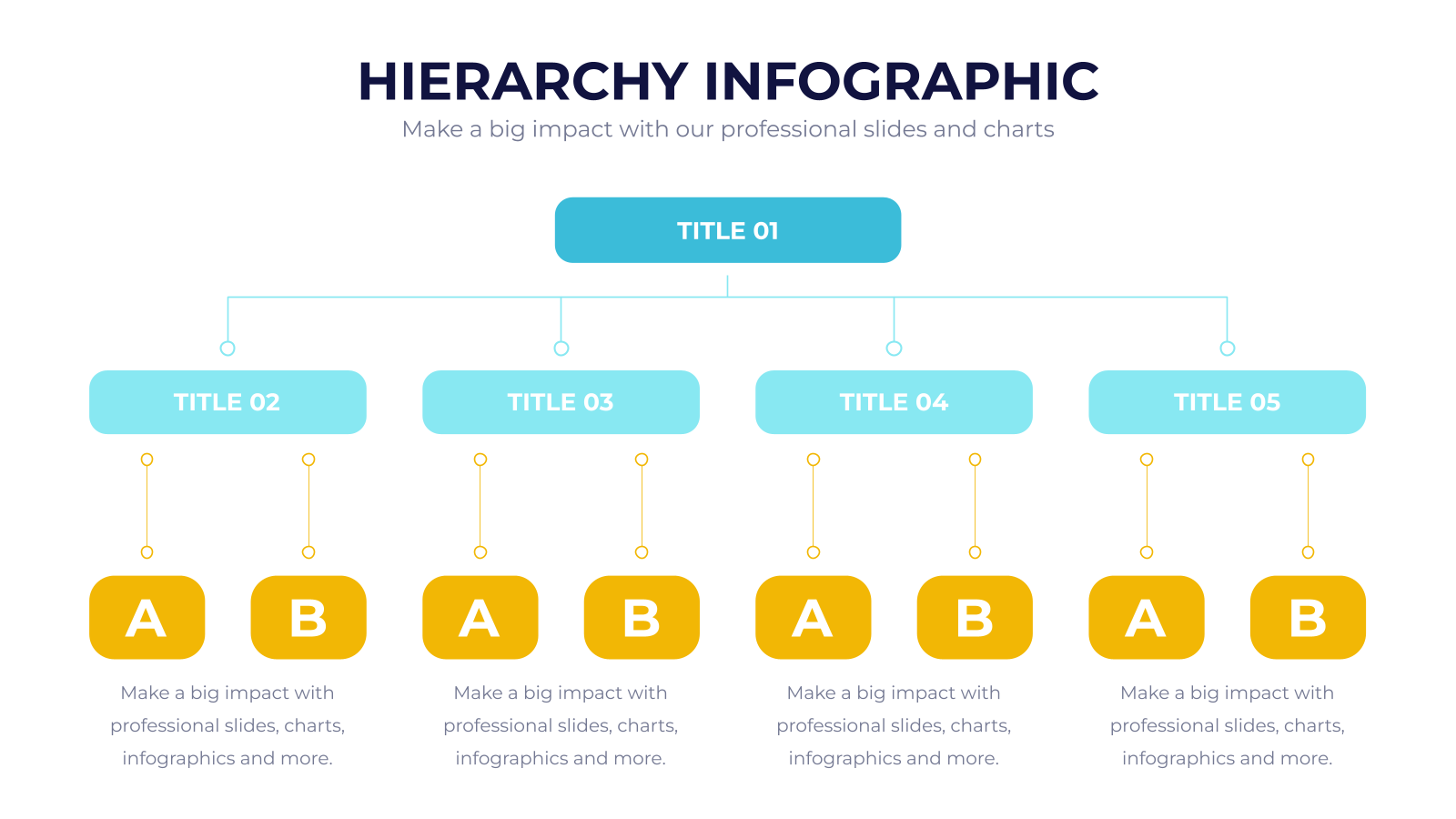 HIERARCHY INFOGRAPHIC
Make a big impact with our professional slides and charts

TITLE 01

TITLE 02

A

B

Make a big impact with professional slides, charts, infographics and more.

TITLE 03

A

B

Make a big impact with professional slides, charts, infographics and more.

TITLE 04

A

B

Make a big impact with professional slides, charts, infographics and more.

TITLE 05

A

B

Make a big impact with professional slides, charts, infographics and more.