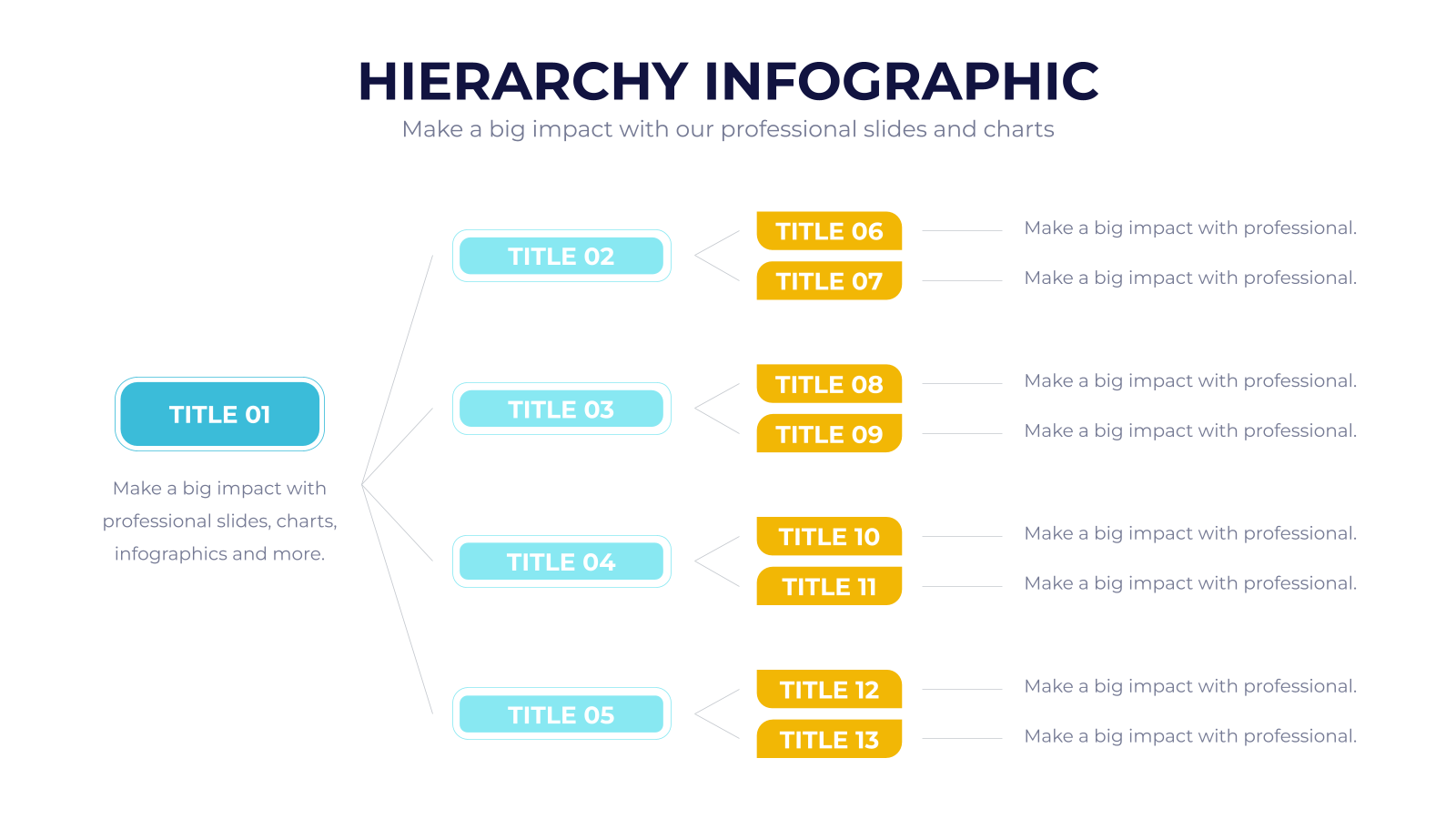 HIERARCHY INFOGRAPHIC
Make a big impact with our professional slides and charts

TITLE 01

Make a big impact with professional slides, charts, infographics and more.

TITLE 02

TITLE 06

Make a big impact with professional.

TITLE 07

Make a big impact with professional.

TITLE 03

TITLE 08

Make a big impact with professional.

TITLE 09

Make a big impact with professional.

TITLE 04

TITLE 10

Make a big impact with professional.

TITLE 11

Make a big impact with professional.

TITLE 05

TITLE 12

Make a big impact with professional.

TITLE 13

Make a big impact with professional.