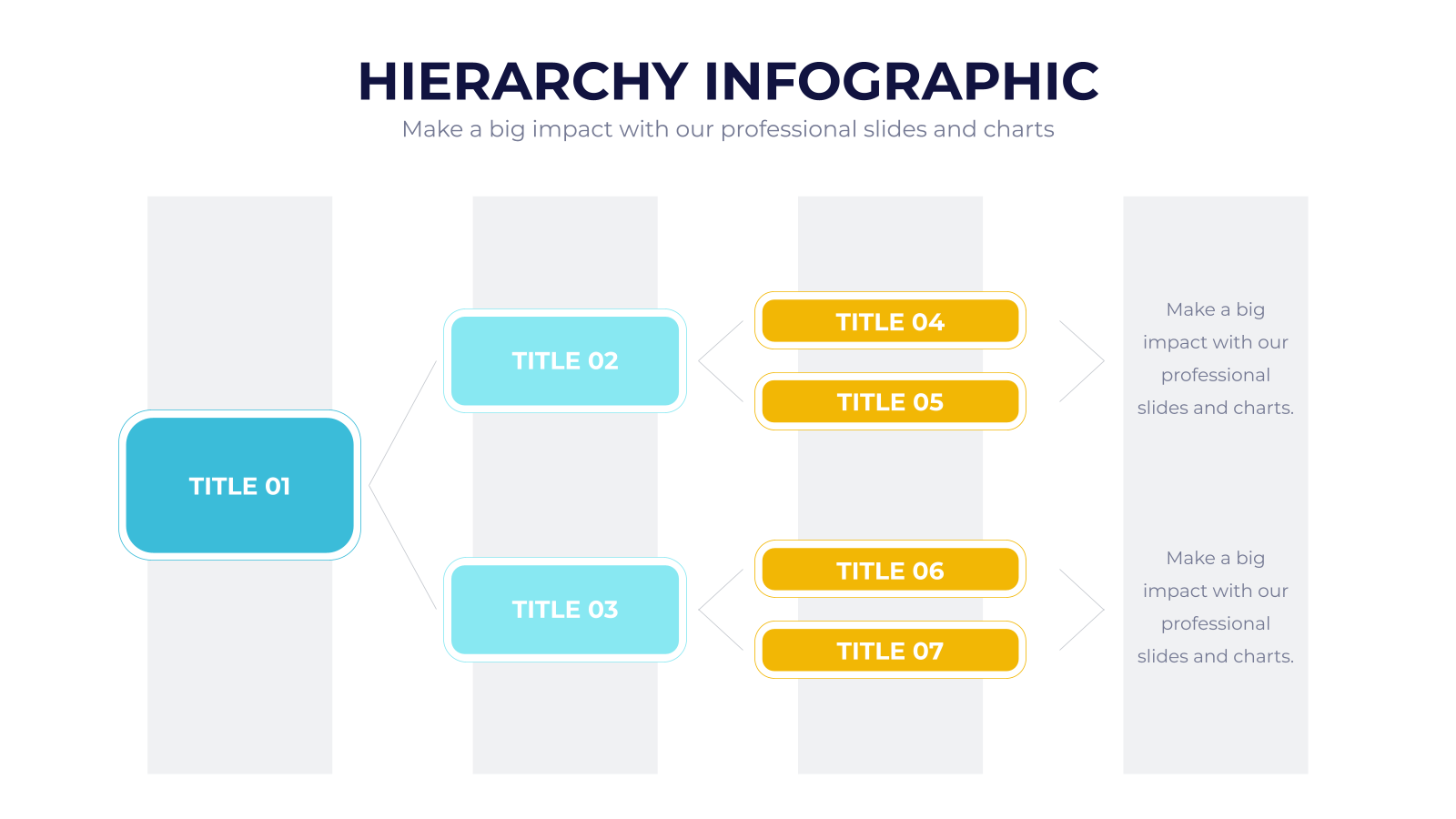 HIERARCHY INFOGRAPHIC

Make a big impact with our professional slides and charts

TITLE 01

TITLE 02

TITLE 03

TITLE 04

TITLE 05

TITLE 06

TITLE 07

Make a big impact with our professional slides and charts.

Make a big impact with our professional slides and charts.