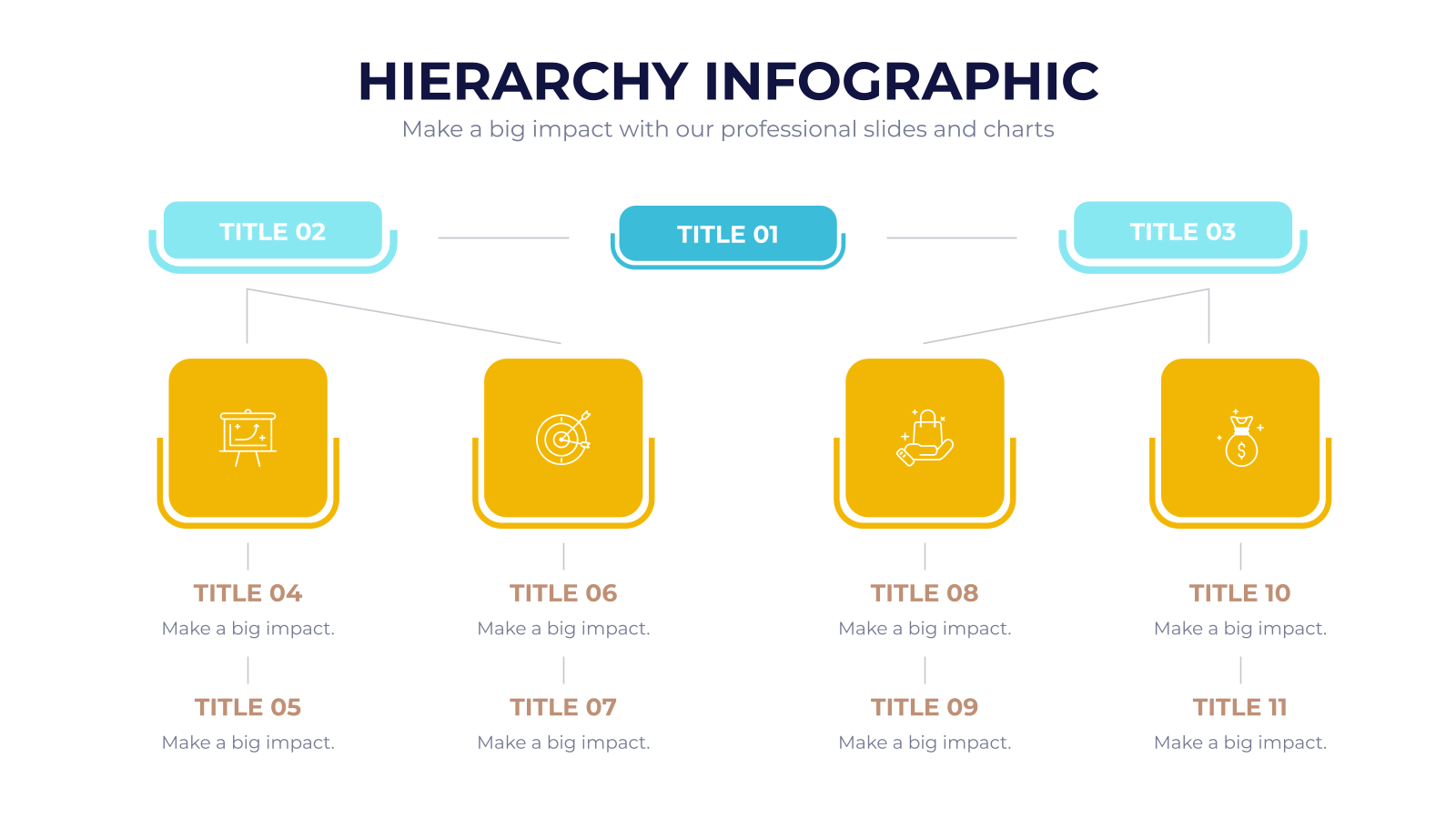 HIERARCHY INFOGRAPHIC

Make a big impact with our professional slides and charts

TITLE 02

TITLE 01

TITLE 03

TITLE 04

Make a big impact.

TITLE 05

Make a big impact.

TITLE 06

Make a big impact.

TITLE 07

Make a big impact.

TITLE 08

Make a big impact.

TITLE 09

Make a big impact.

TITLE 10

Make a big impact.

TITLE 11

Make a big impact.