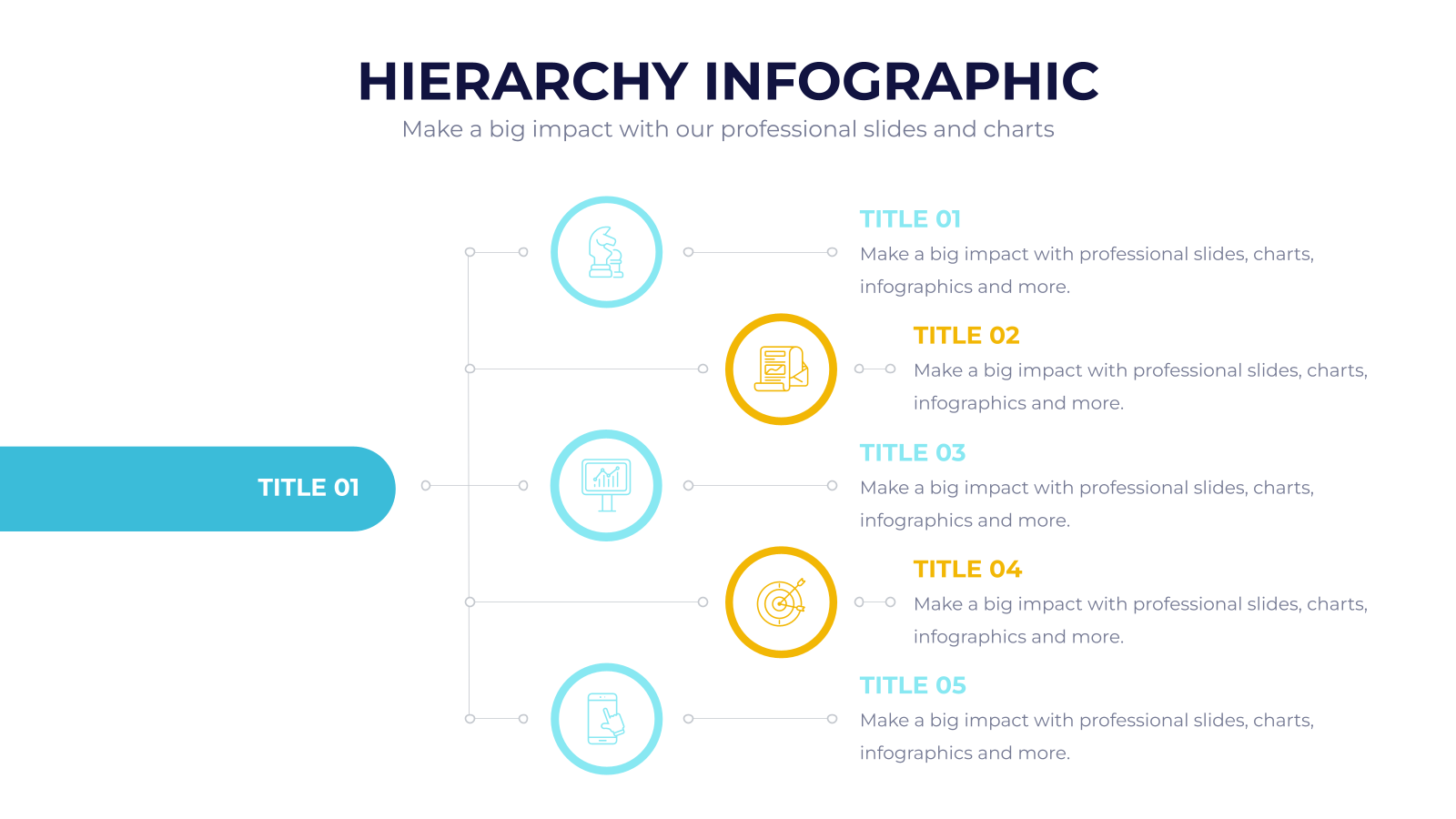 HIERARCHY INFOGRAPHIC

Make a big impact with our professional slides and charts

TITLE 01

TITLE 01

Make a big impact with professional slides, charts, infographics and more.

TITLE 02

Make a big impact with professional slides, charts, infographics and more.

TITLE 03

Make a big impact with professional slides, charts, infographics and more.

TITLE 04

Make a big impact with professional slides, charts, infographics and more.

TITLE 05

Make a big impact with professional slides, charts, infographics and more.