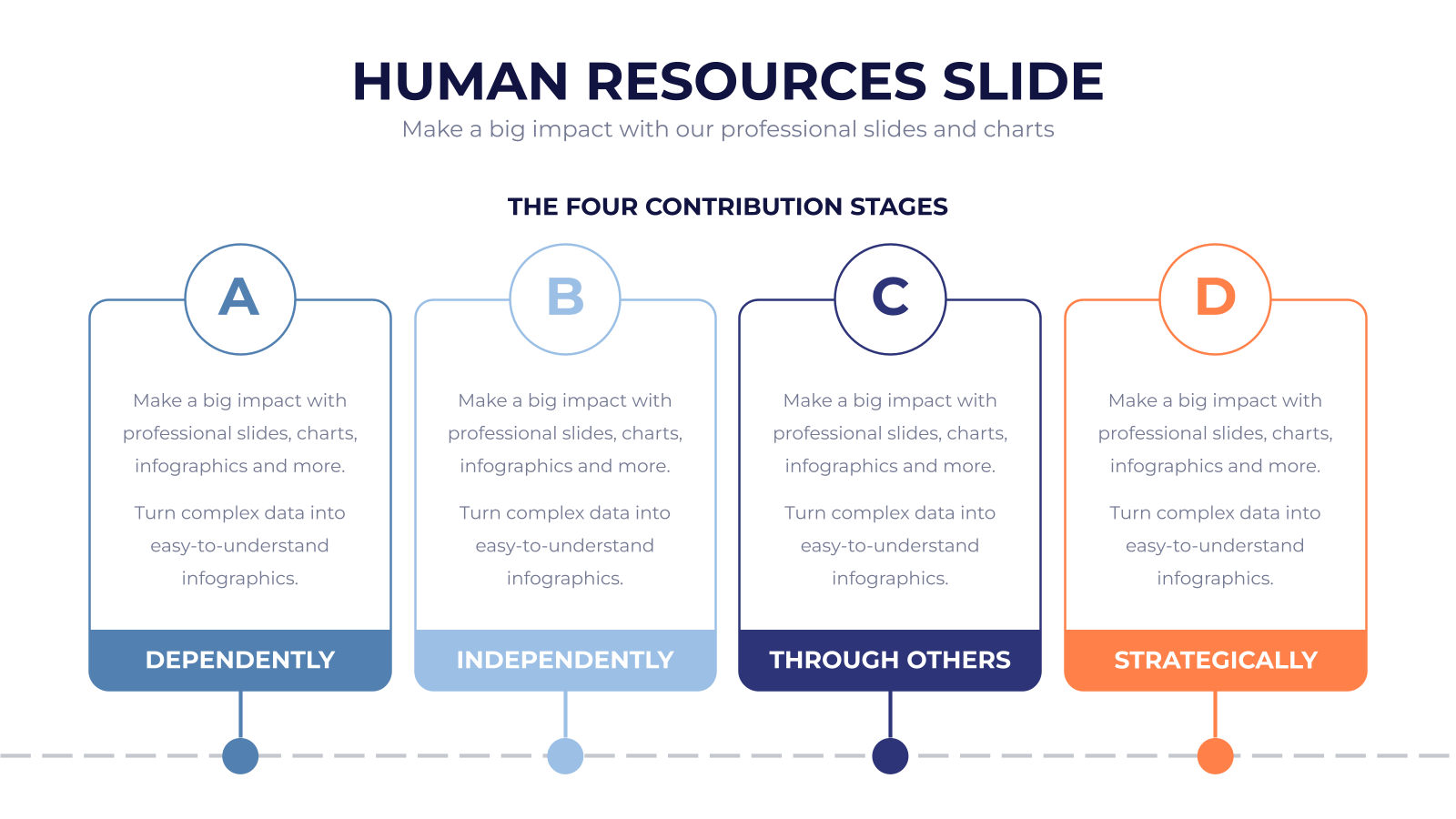 HUMAN RESOURCES SLIDE
Make a big impact with our professional slides and charts

THE FOUR CONTRIBUTION STAGES

A

Make a big impact with professional slides, charts, infographics and more.

Turn complex data into easy-to-understand infographics.

DEPENDENTLY

B

Make a big impact with professional slides, charts, infographics and more.

Turn complex data into easy-to-understand infographics.

INDEPENDENTLY

C

Make a big impact with professional slides, charts, infographics and more.

Turn complex data into easy-to-understand infographics.

THROUGH OTHERS

D

Make a big impact with professional slides, charts, infographics and more.

Turn complex data into easy-to-understand infographics.

STRATEGICALLY