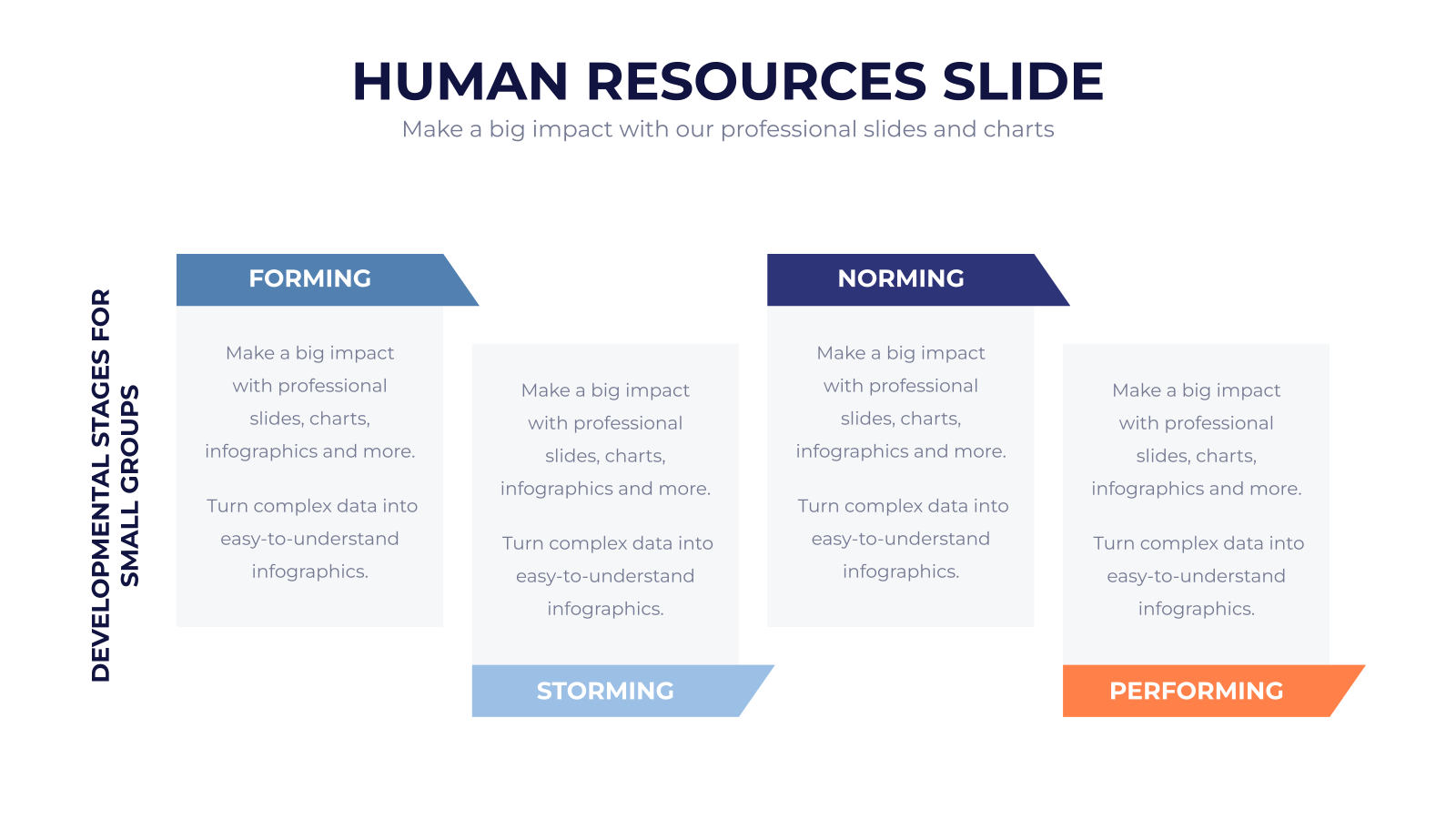 HUMAN RESOURCES SLIDE
Make a big impact with our professional slides and charts

DEVELOPMENTAL STAGES FOR SMALL GROUPS

FORMING

Make a big impact with professional slides, charts, infographics and more.

Turn complex data into easy-to-understand infographics.

Make a big impact with professional slides, charts, infographics and more.

Turn complex data into easy-to-understand infographics.

STORMING

NORMING

Make a big impact with professional slides, charts, infographics and more.

Turn complex data into easy-to-understand infographics.

Make a big impact with professional slides, charts, infographics and more.

Turn complex data into easy-to-understand infographics.

PERFORMING