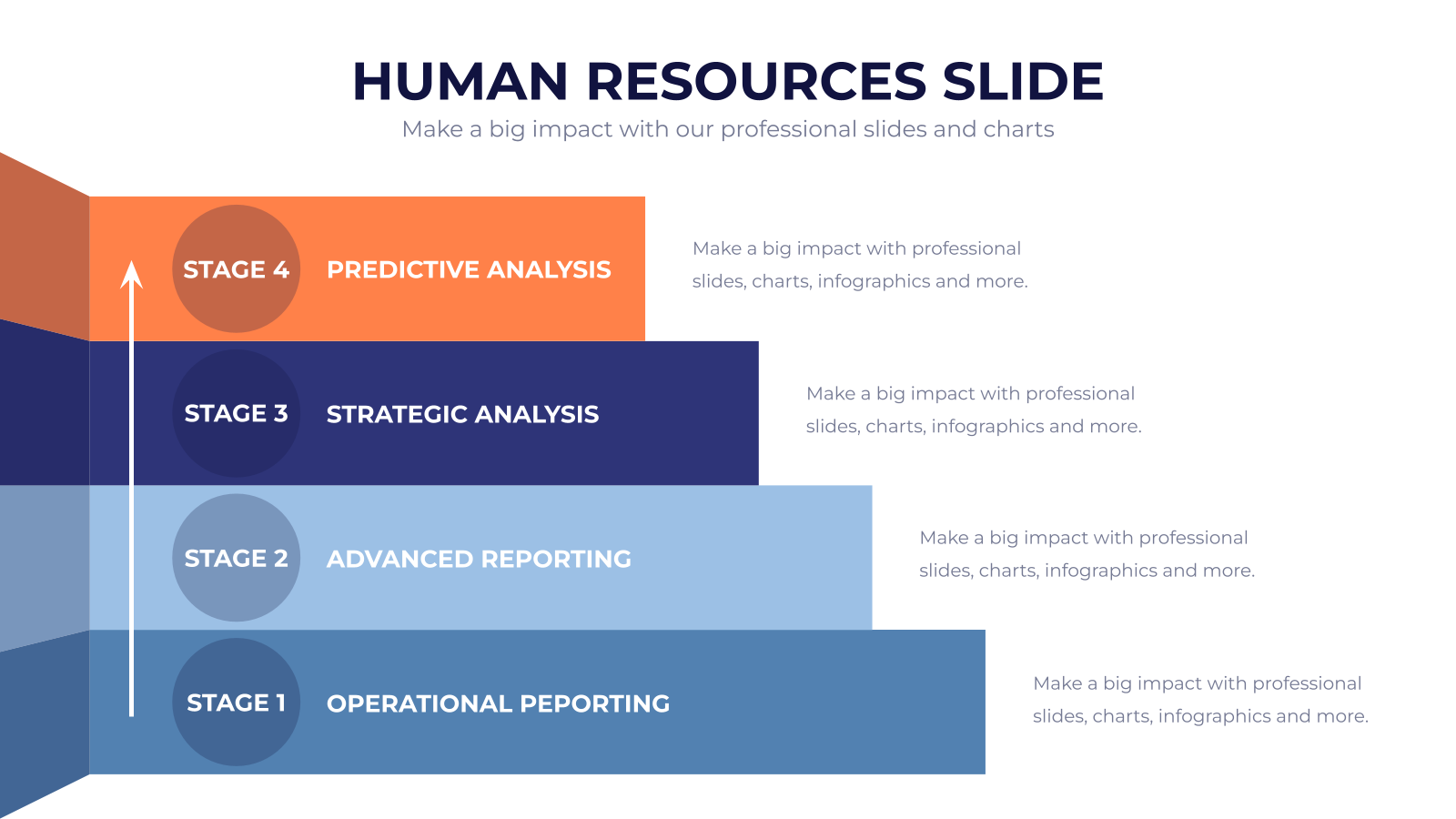 HUMAN RESOURCES SLIDE

Make a big impact with our professional slides and charts

STAGE 4 PREDICTIVE ANALYSIS

Make a big impact with professional slides, charts, infographics and more.

STAGE 3 STRATEGIC ANALYSIS

Make a big impact with professional slides, charts, infographics and more.

STAGE 2 ADVANCED REPORTING

Make a big impact with professional slides, charts, infographics and more.

STAGE 1 OPERATIONAL PEPORTING

Make a big impact with professional slides, charts, infographics and more.