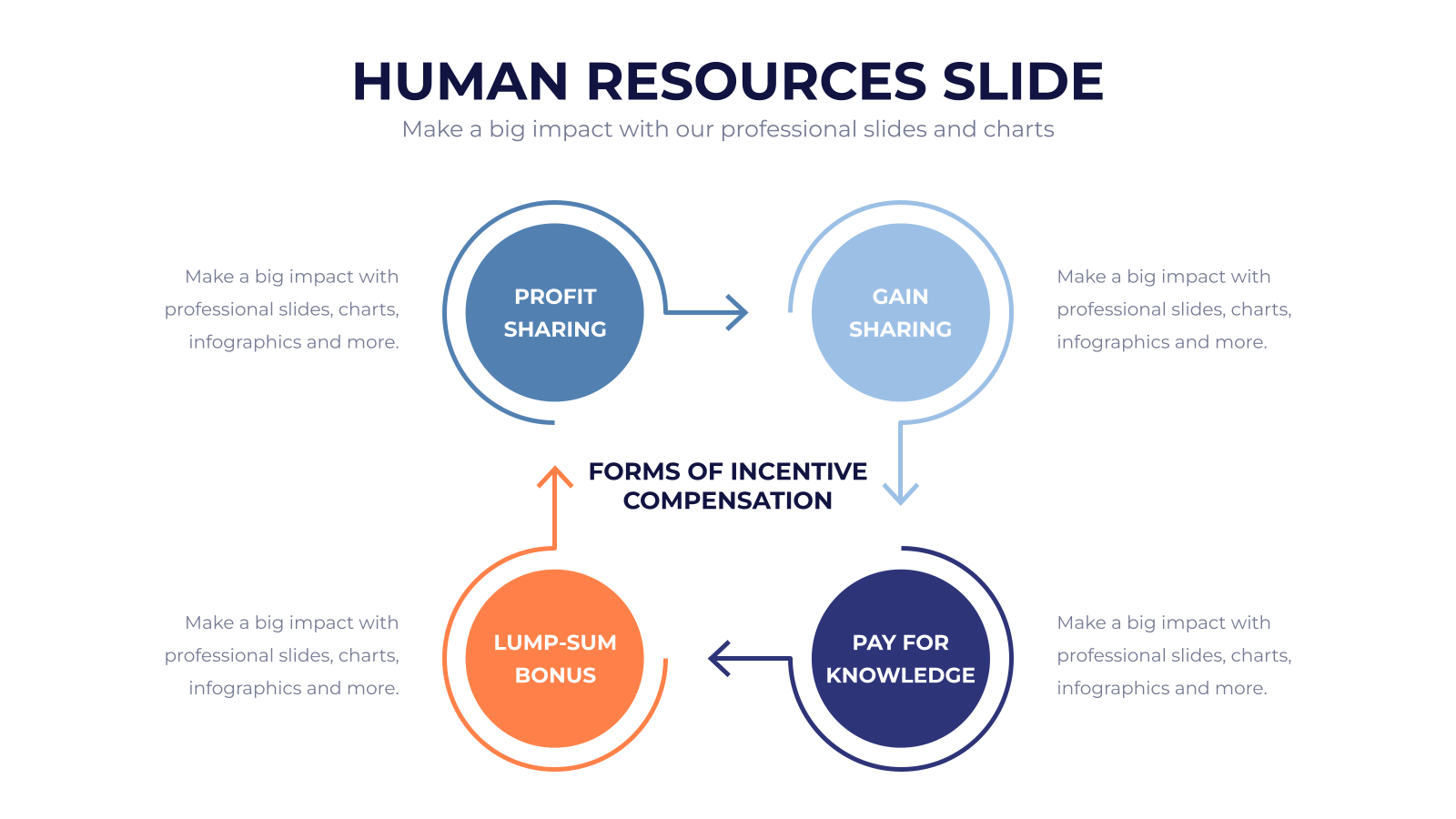 HUMAN RESOURCES SLIDE

Make a big impact with our professional slides and charts

Make a big impact with professional slides, charts, infographics and more.

PROFIT SHARING

GAIN SHARING

Make a big impact with professional slides, charts, infographics and more.

FORMS OF INCENTIVE COMPENSATION

Make a big impact with professional slides, charts, infographics and more.

LUMP-SUM BONUS

PAY FOR KNOWLEDGE

Make a big impact with professional slides, charts, infographics and more.