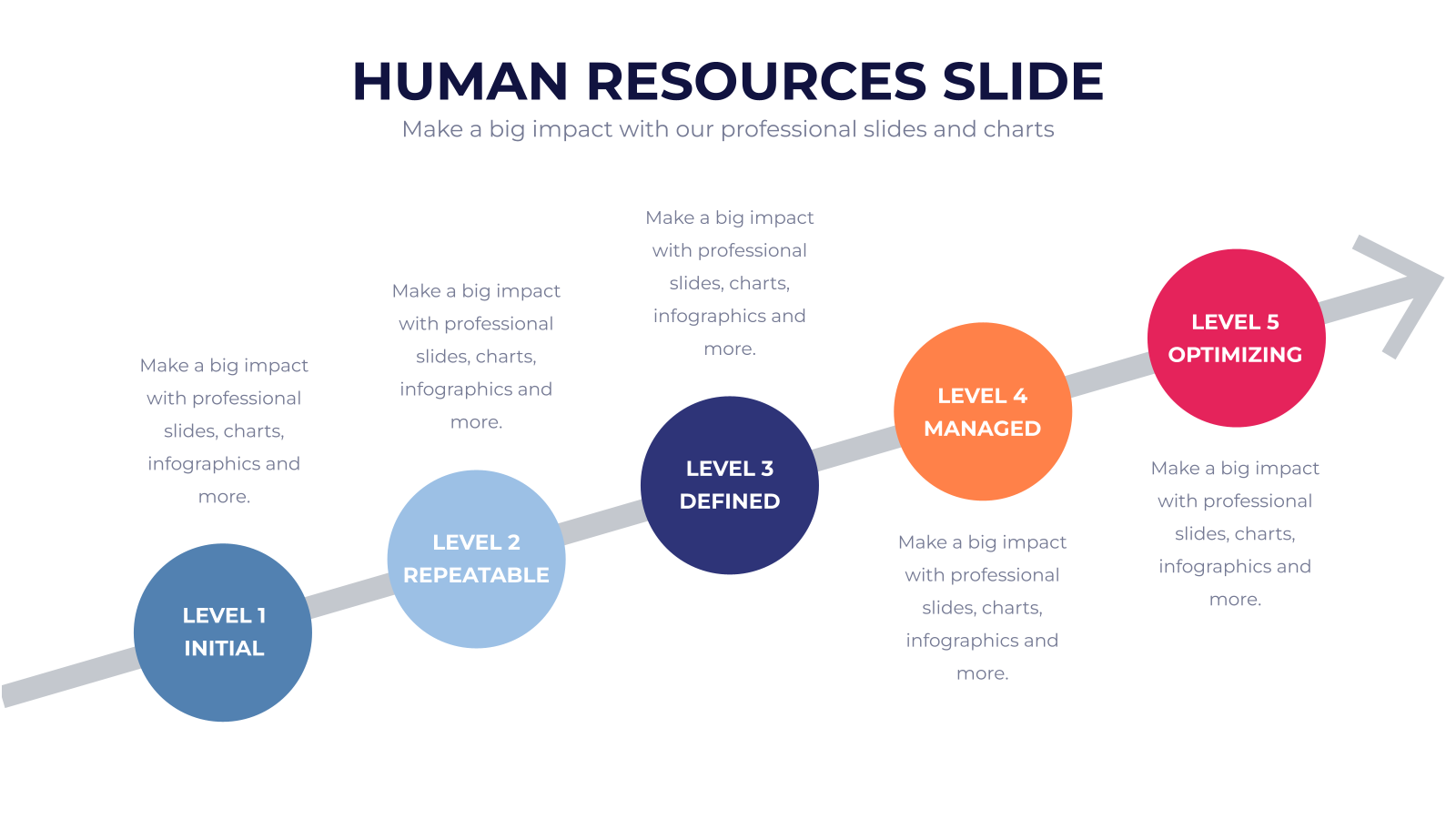 HUMAN RESOURCES SLIDE
Make a big impact with our professional slides and charts

Make a big impact with professional slides, charts, infographics and more.

LEVEL 1
INITIAL

Make a big impact with professional slides, charts, infographics and more.

LEVEL 2
REPEATABLE

Make a big impact with professional slides, charts, infographics and more.

LEVEL 3
DEFINED

LEVEL 4
MANAGED

Make a big impact with professional slides, charts, infographics and more.

LEVEL 5
OPTIMIZING

Make a big impact with professional slides, charts, infographics and more.