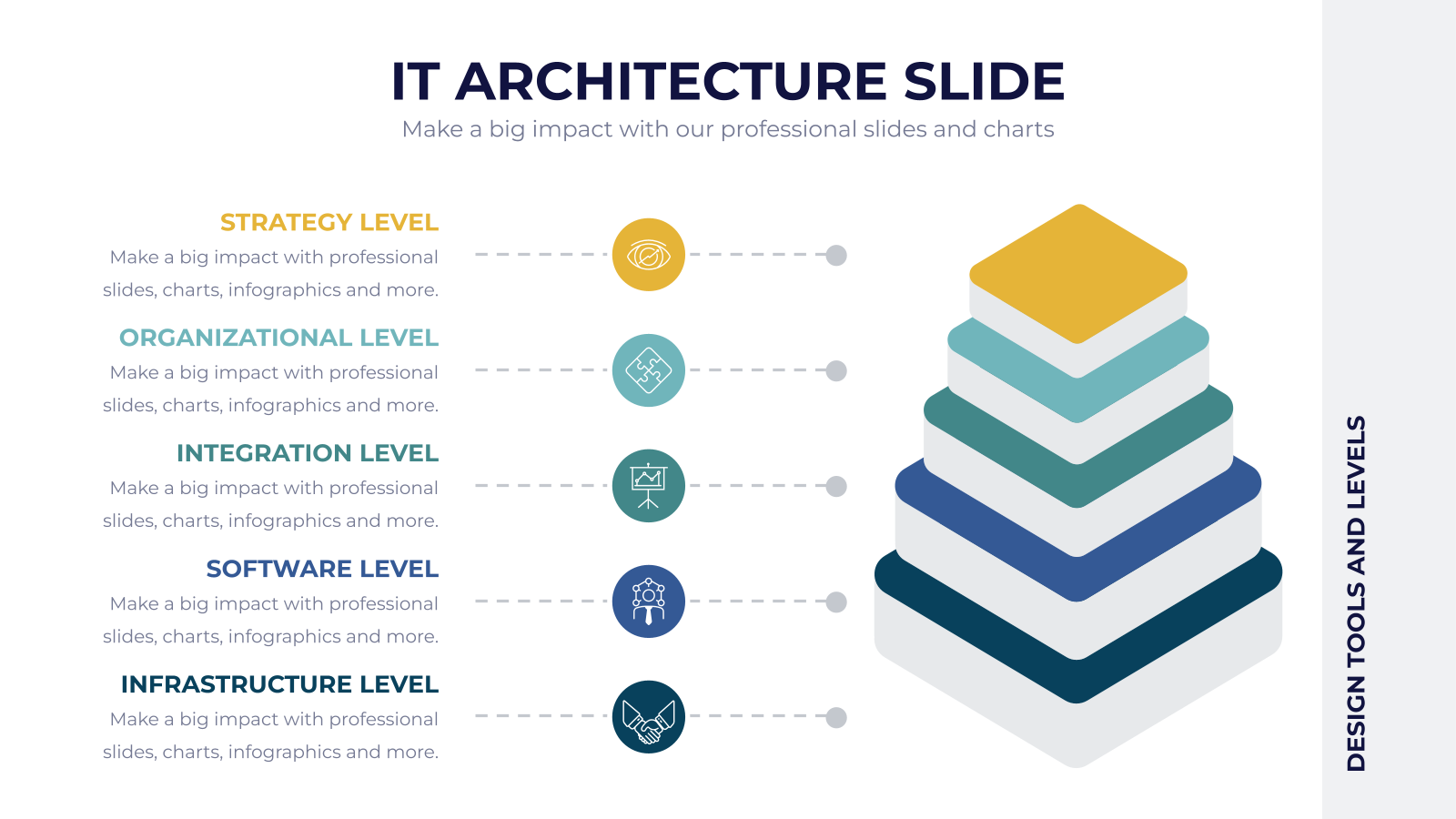 IT ARCHITECTURE SLIDE
Make a big impact with our professional slides and charts

STRATEGY LEVEL
Make a big impact with professional slides, charts, infographics and more.

ORGANIZATIONAL LEVEL
Make a big impact with professional slides, charts, infographics and more.

INTEGRATION LEVEL
Make a big impact with professional slides, charts, infographics and more.

SOFTWARE LEVEL
Make a big impact with professional slides, charts, infographics and more.

INFRASTRUCTURE LEVEL
Make a big impact with professional slides, charts, infographics and more.

DESIGN TOOLS AND LEVELS