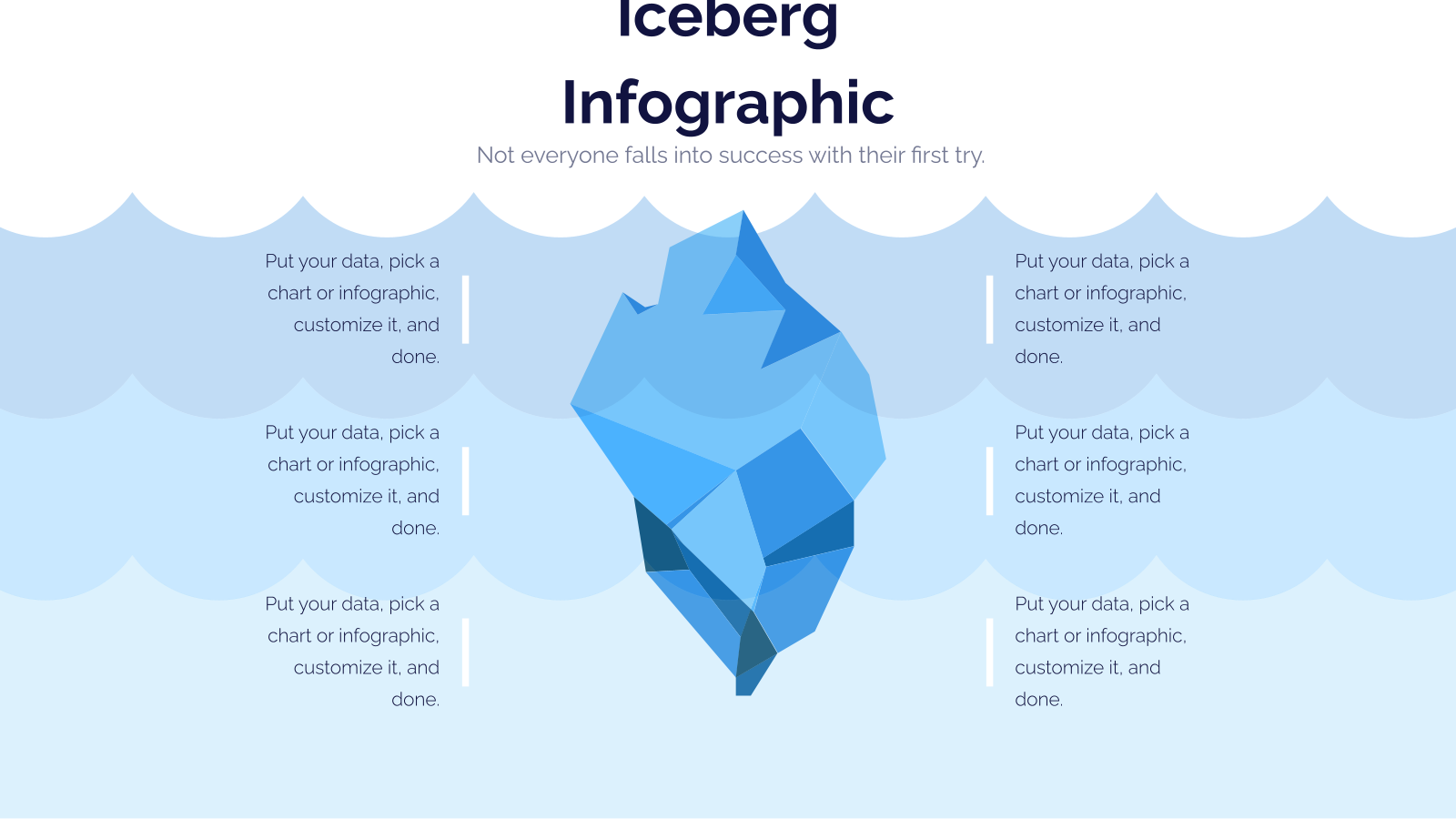 Iceberg Infographic

Not everyone falls into success with their first try.

Put your data, pick a chart or infographic, customize it, and done.

Put your data, pick a chart or infographic, customize it, and done.

Put your data, pick a chart or infographic, customize it, and done.

Put your data, pick a chart or infographic, customize it, and done.

Put your data, pick a chart or infographic, customize it, and done.

Put your data, pick a chart or infographic, customize it, and done.