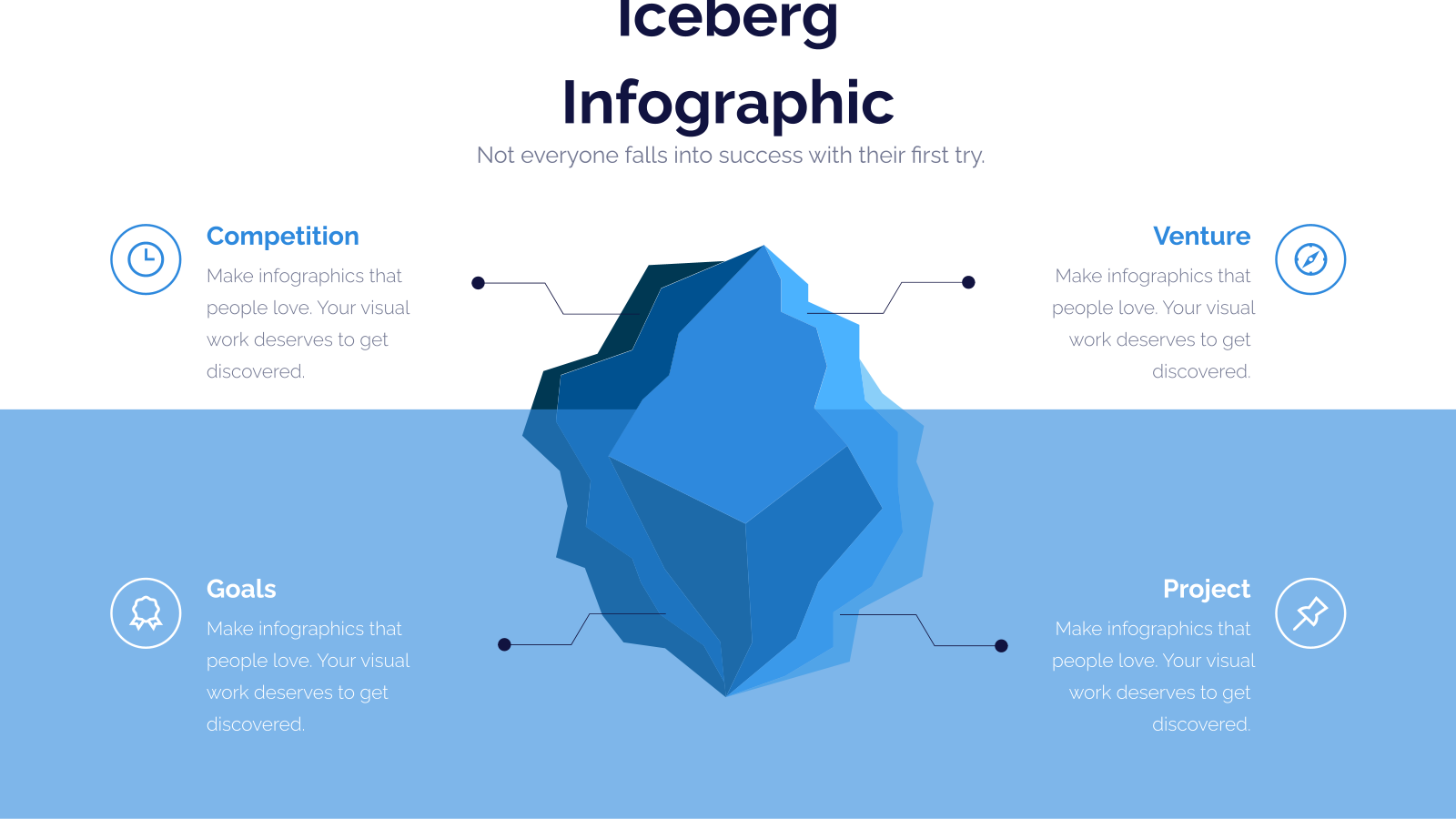 Iceberg Infographic

Not everyone falls into success with their first try.

Competition

Make infographics that people love. Your visual work deserves to get discovered.

Venture

Make infographics that people love. Your visual work deserves to get discovered.

Goals

Make infographics that people love. Your visual work deserves to get discovered.

Project

Make infographics that people love. Your visual work deserves to get discovered.