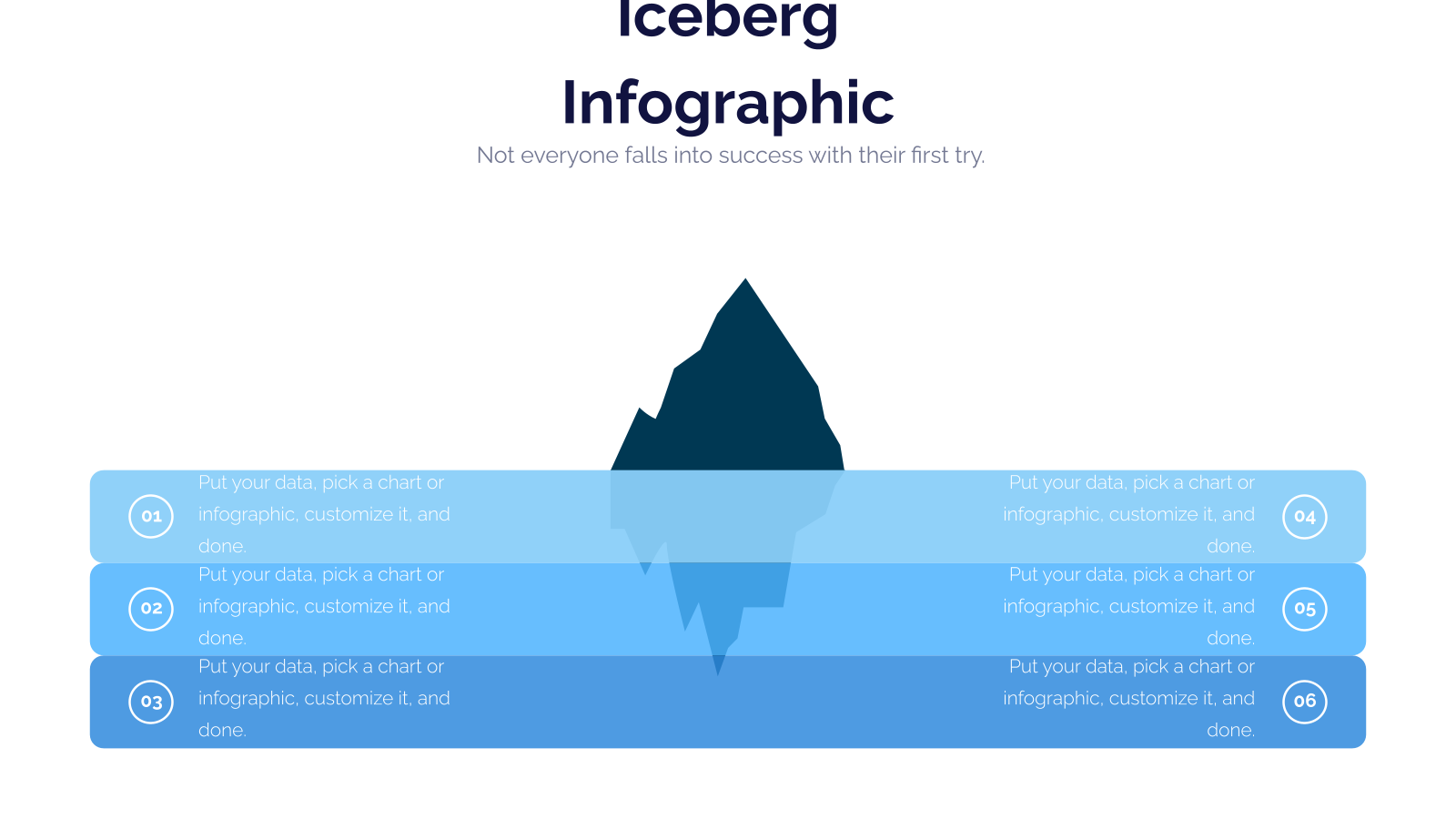 Iceberg Infographic

Not everyone falls into success with their first try.

01

Put your data, pick a chart or infographic, customize it, and done.

02

Put your data, pick a chart or infographic, customize it, and done.

03

Put your data, pick a chart or infographic, customize it, and done.

Put your data, pick a chart or infographic, customize it, and done.

04

Put your data, pick a chart or infographic, customize it, and done.

05

Put your data, pick a chart or infographic, customize it, and done.

06