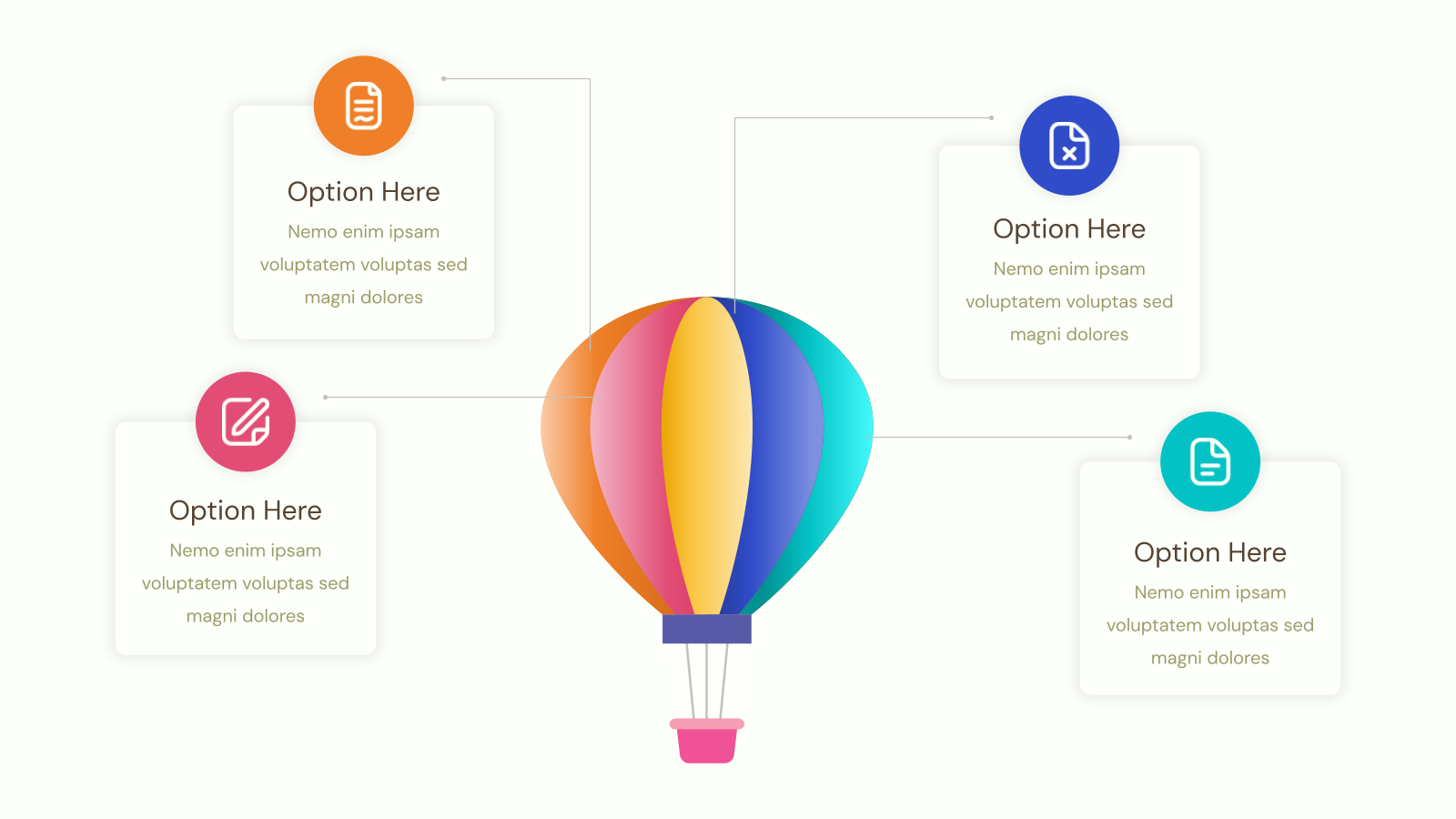 Option Here
Nemo enim ipsam voluptatem voluptas sed magni dolores

Option Here
Nemo enim ipsam voluptatem voluptas sed magni dolores

Option Here
Nemo enim ipsam voluptatem voluptas sed magni dolores

Option Here
Nemo enim ipsam voluptatem voluptas sed magni dolores