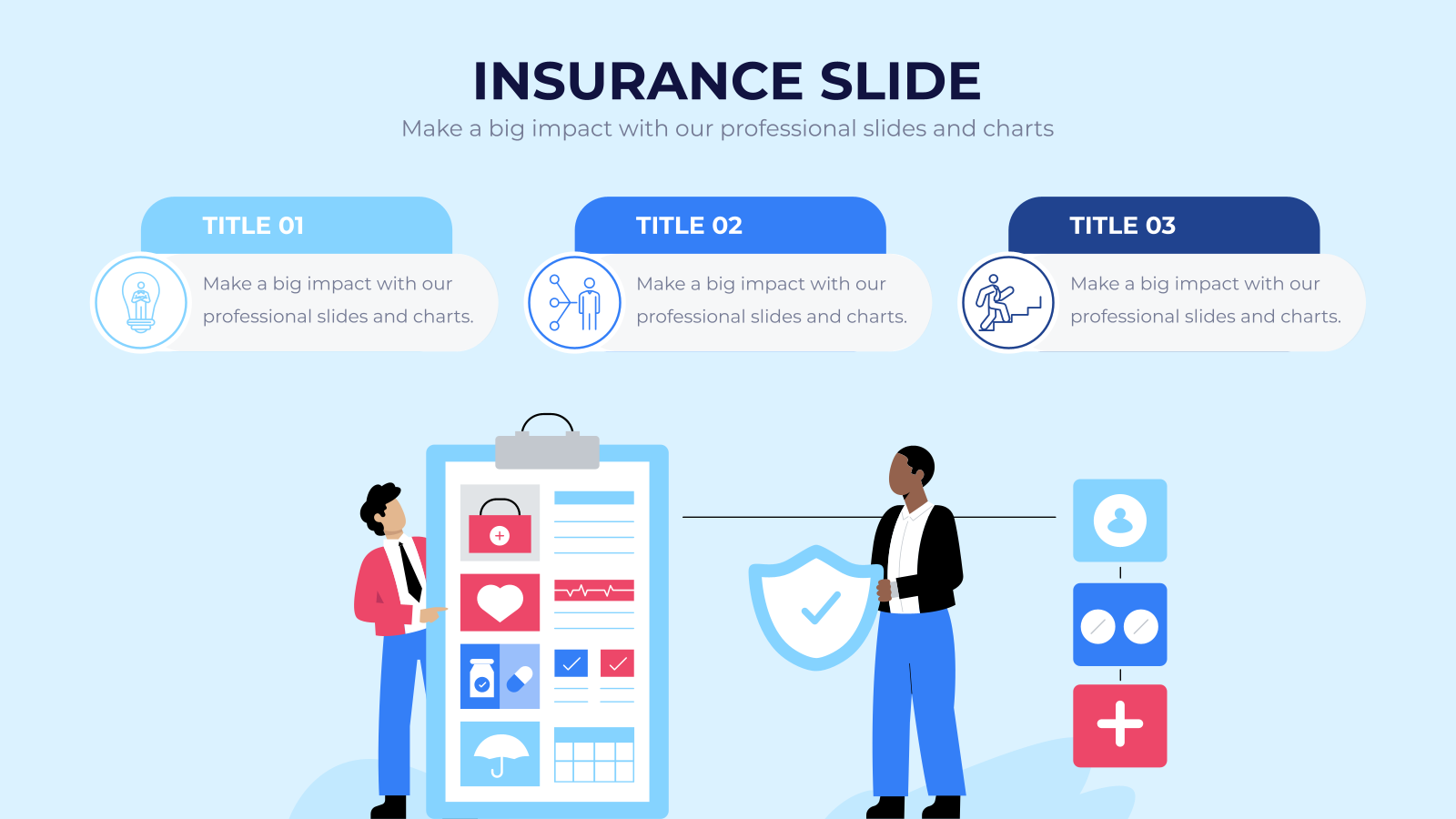 INSURANCE SLIDE
Make a big impact with our professional slides and charts

TITLE 01
Make a big impact with our professional slides and charts.

TITLE 02
Make a big impact with our professional slides and charts.

TITLE 03
Make a big impact with our professional slides and charts.