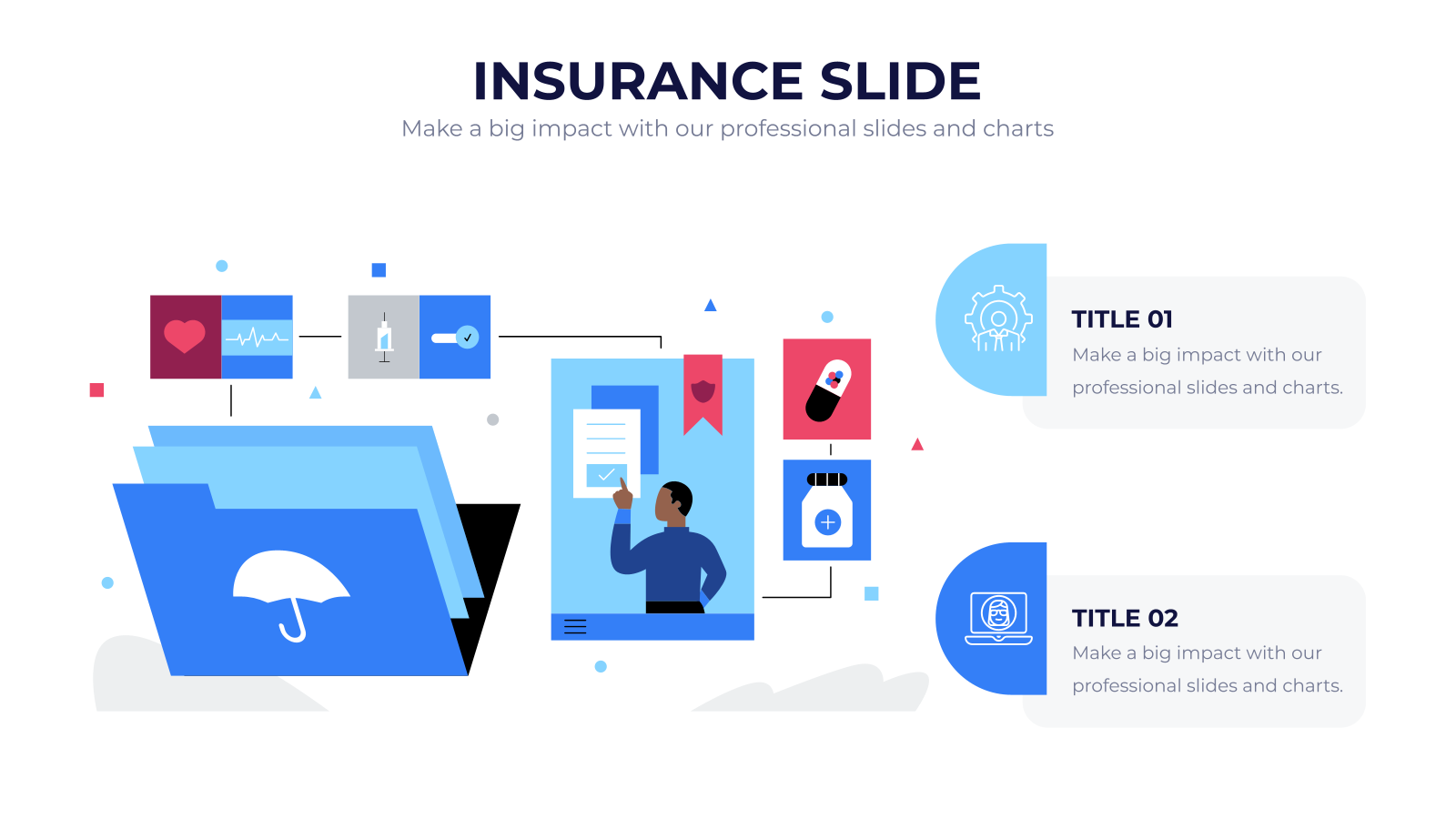 INSURANCE SLIDE

Make a big impact with our professional slides and charts

TITLE 01

Make a big impact with our professional slides and charts.

TITLE 02

Make a big impact with our professional slides and charts.