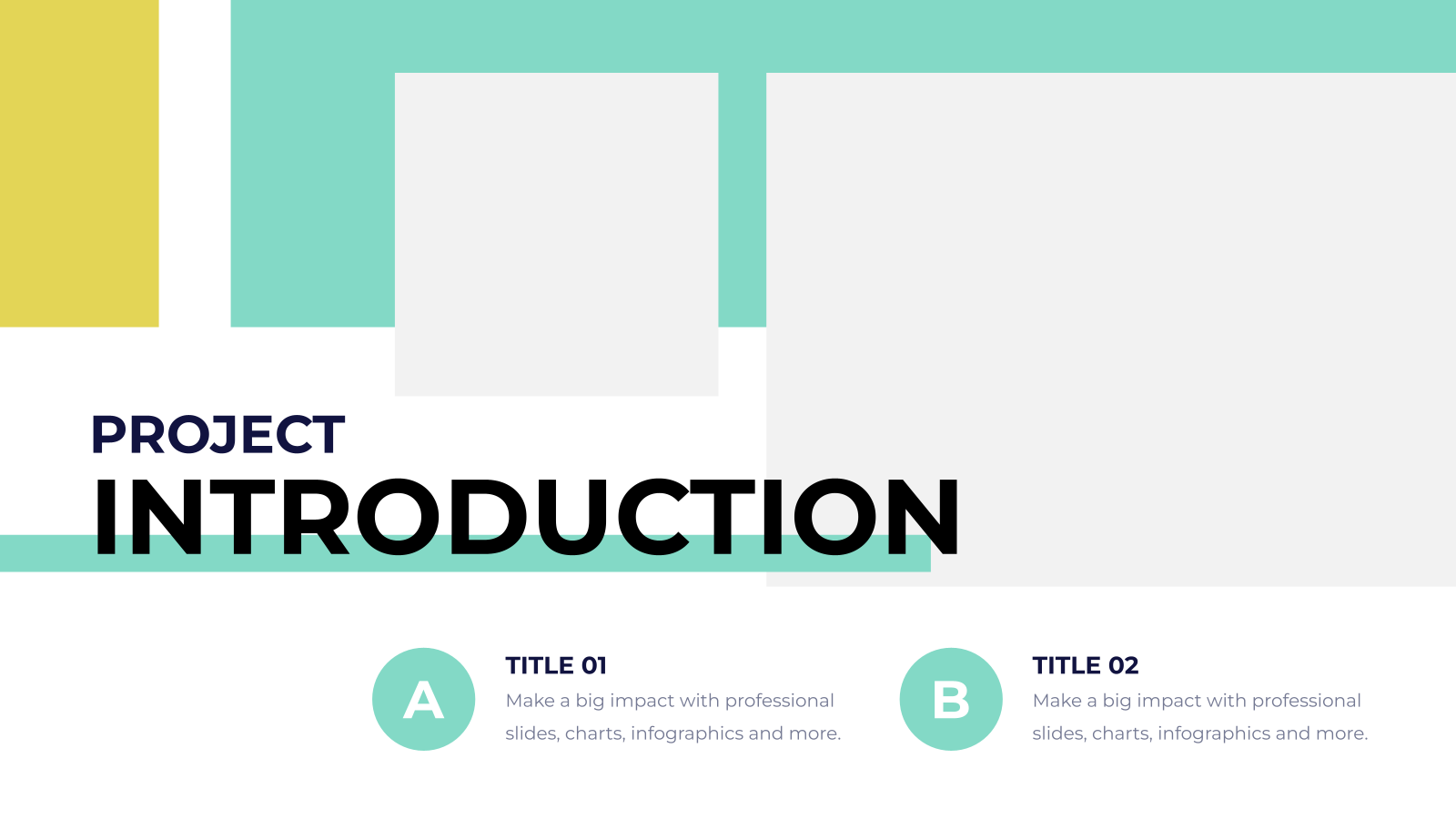 PROJECT
INTRODUCTION

A

TITLE 01
Make a big impact with professional slides, charts, infographics and more.

B

TITLE 02
Make a big impact with professional slides, charts, infographics and more.