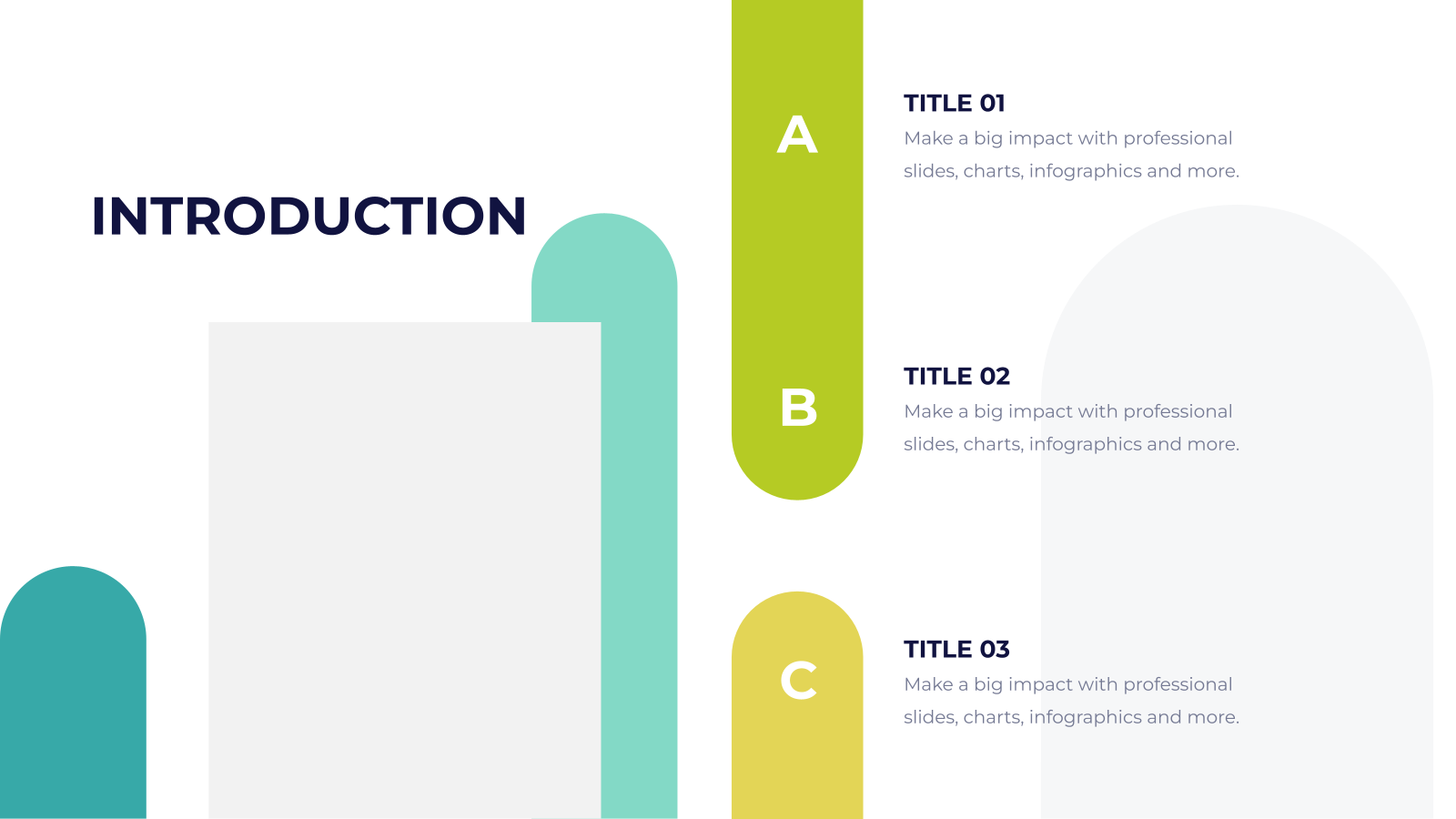 INTRODUCTION

A

TITLE 01
Make a big impact with professional slides, charts, infographics and more.

B

TITLE 02
Make a big impact with professional slides, charts, infographics and more.

C

TITLE 03
Make a big impact with professional slides, charts, infographics and more.