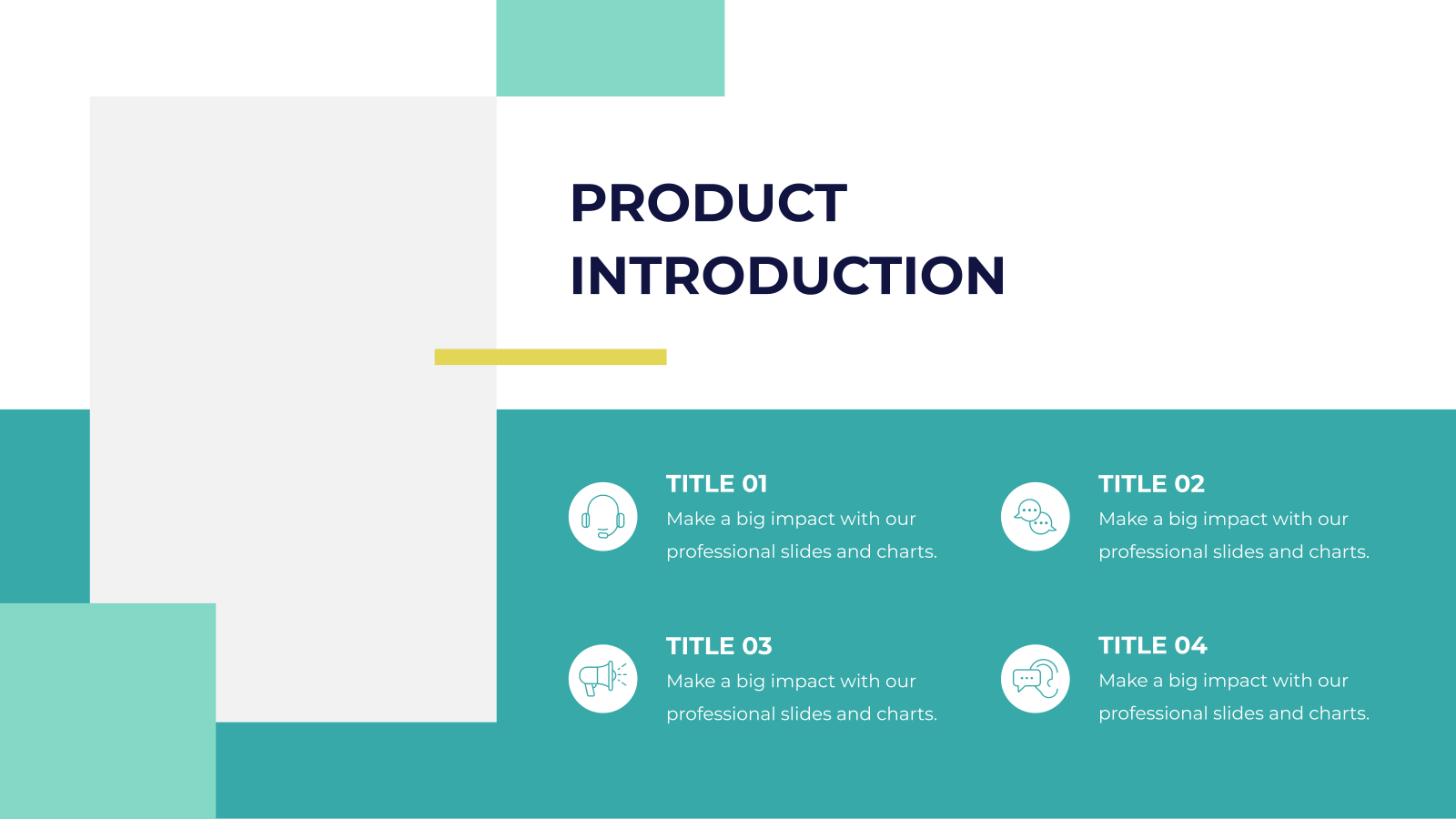 PRODUCT INTRODUCTION

TITLE 01
Make a big impact with our professional slides and charts.

TITLE 02
Make a big impact with our professional slides and charts.

TITLE 03
Make a big impact with our professional slides and charts.

TITLE 04
Make a big impact with our professional slides and charts.