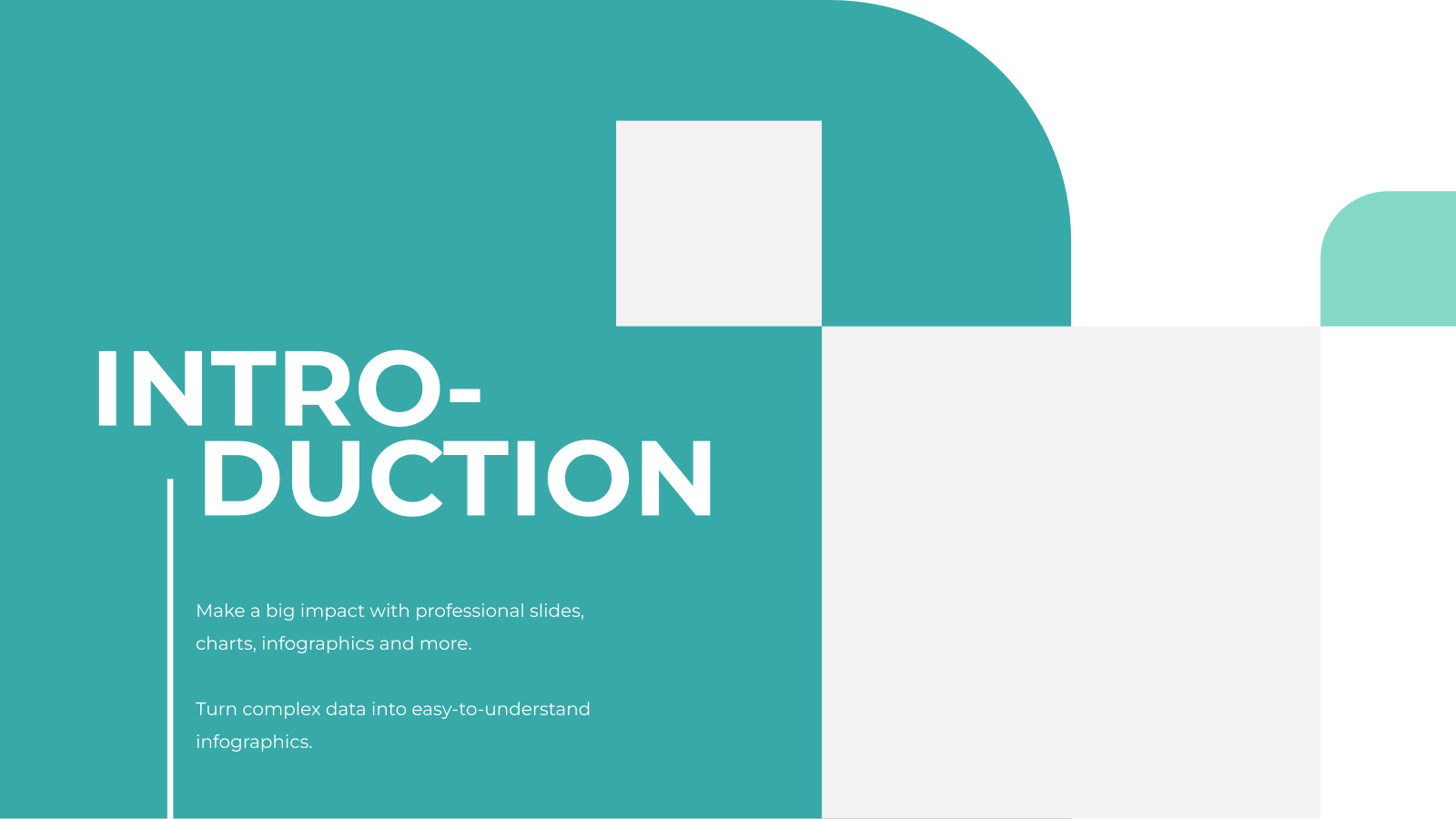 INTRO-
DUCTION

Make a big impact with professional slides, charts, infographics and more.

Turn complex data into easy-to-understand infographics.