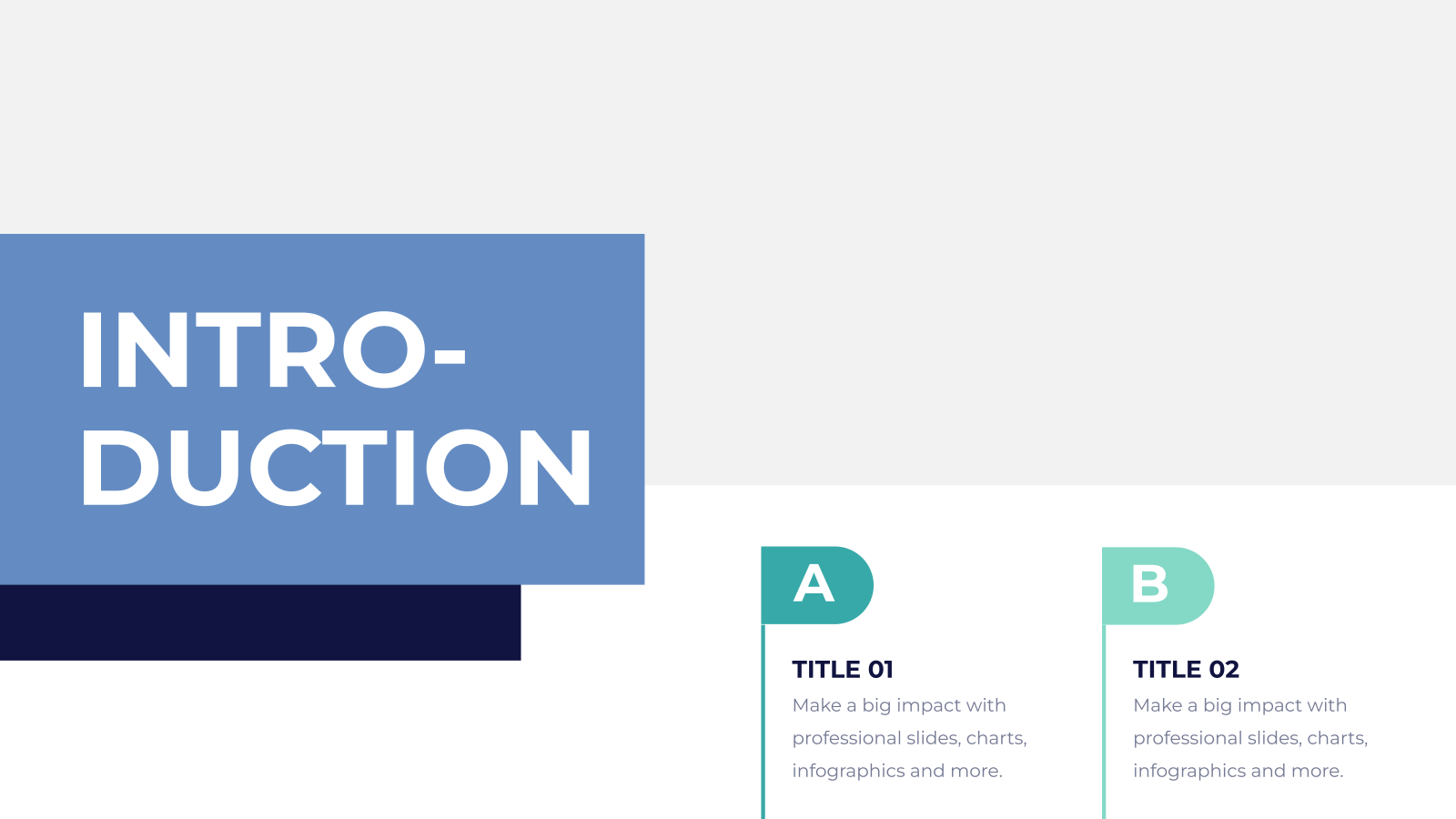 INTRO-
DUCTION

A

TITLE 01

Make a big impact with professional slides, charts, infographics and more.

B

TITLE 02

Make a big impact with professional slides, charts, infographics and more.