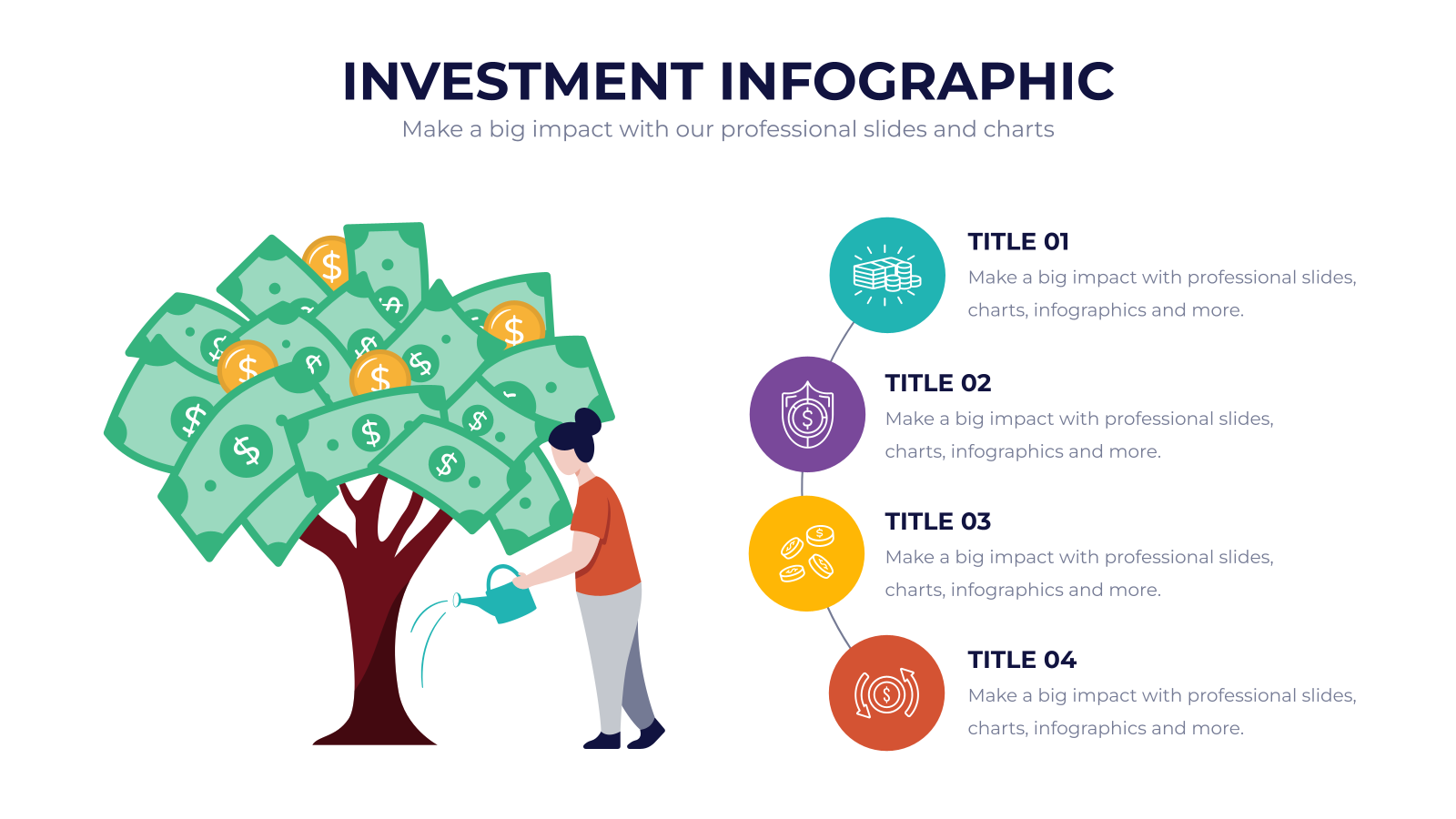 INVESTMENT INFOGRAPHIC

Make a big impact with our professional slides and charts

TITLE 01

Make a big impact with professional slides, charts, infographics and more.

TITLE 02

Make a big impact with professional slides, charts, infographics and more.

TITLE 03

Make a big impact with professional slides, charts, infographics and more.

TITLE 04

Make a big impact with professional slides, charts, infographics and more.