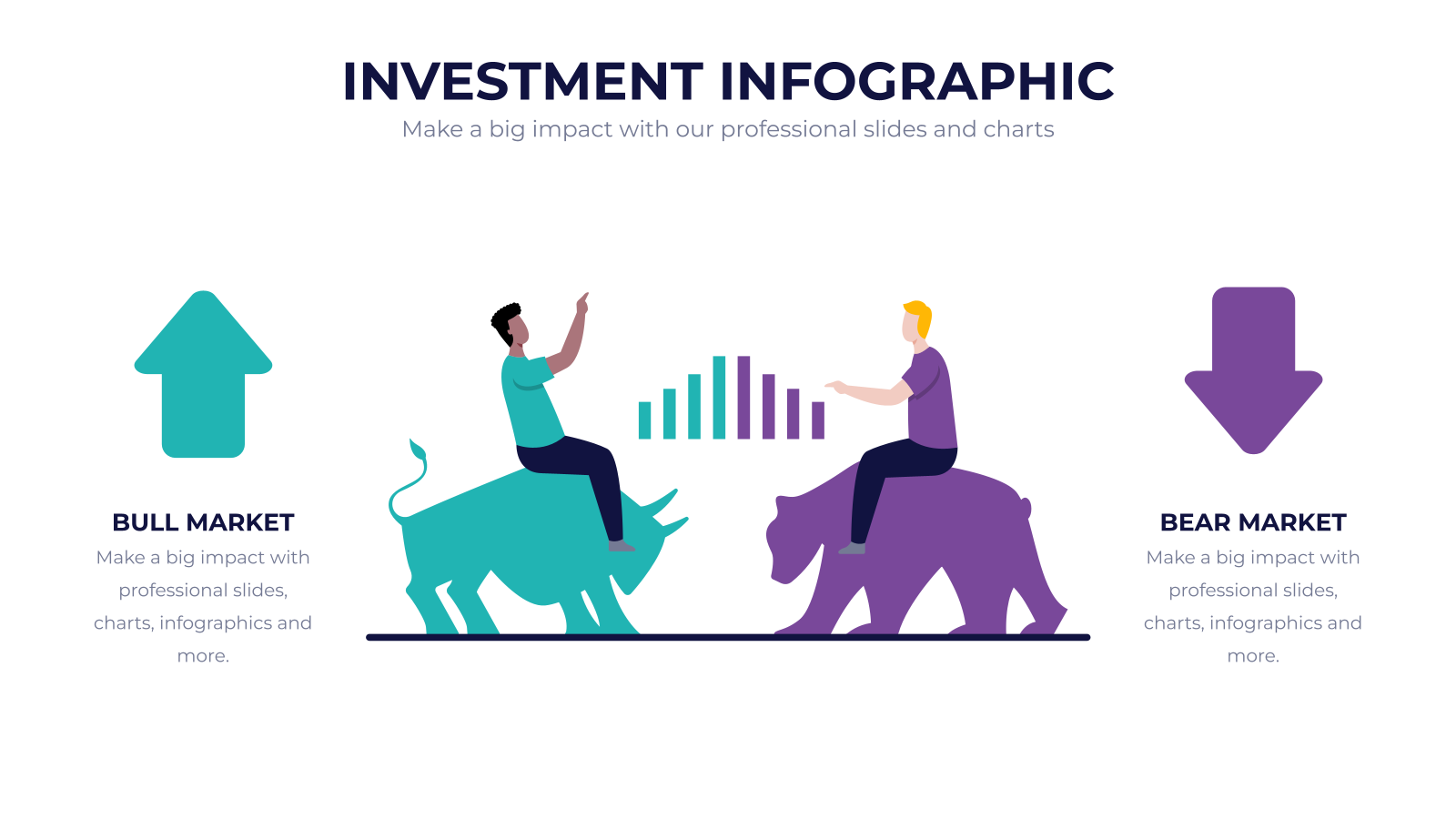 INVESTMENT INFOGRAPHIC

Make a big impact with our professional slides and charts

BULL MARKET

Make a big impact with professional slides, charts, infographics and more.

BEAR MARKET

Make a big impact with professional slides, charts, infographics and more.