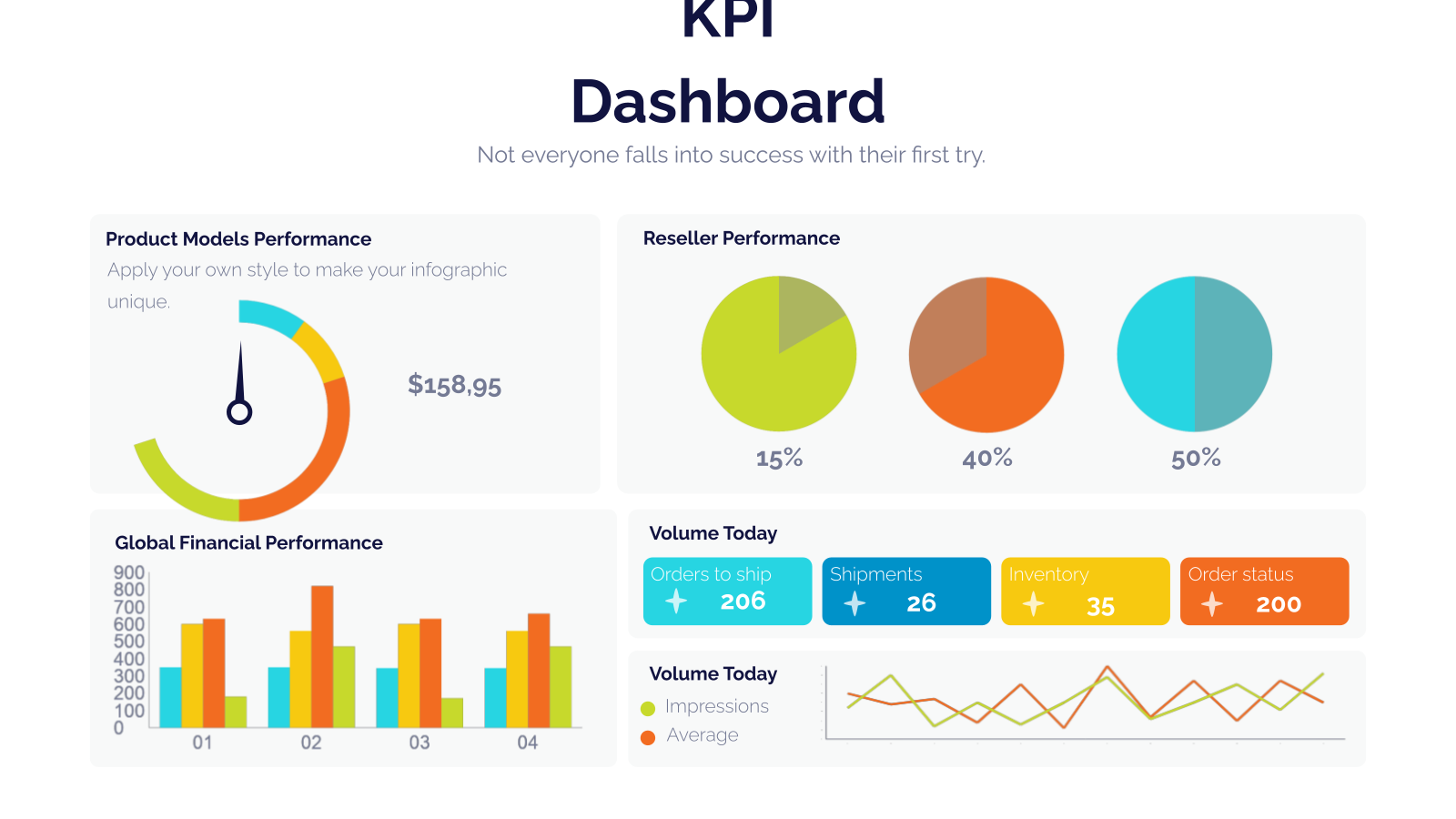 KPI
Dashboard
Not everyone falls into success with their first try.

Product Models Performance
Apply your own style to make your infographic unique.

$158,95

Reseller Performance

15%

40%

50%

Global Financial Performance

900
800
700
600
500
400
300
200
100
0

01
02
03
04

Volume Today

Orders to ship
206

Shipments
26

Inventory
35

Order status
200

Volume Today
Impressions
Average