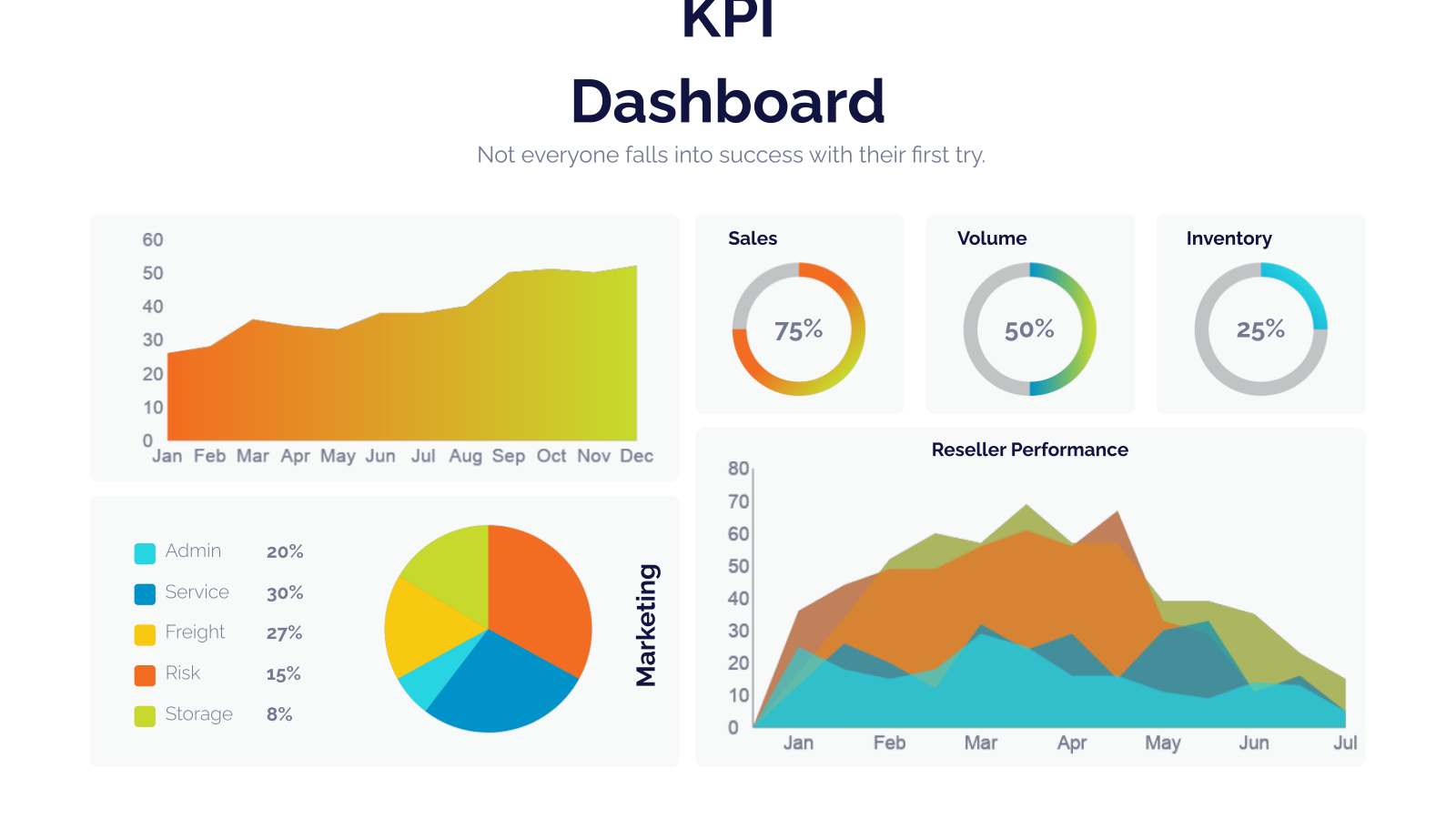 KPI
Dashboard

Not everyone falls into success with their first try.

60
50
40
30
20
10
0
Jan Feb Mar Apr May Jun Jul Aug Sep Oct Nov Dec

Sales
75%

Volume
50%

Inventory
25%

Admin 20%
Service 30%
Freight 27%
Risk 15%
Storage 8%

Marketing

Reseller Performance
80
70
60
50
40
30
20
10
0
Jan Feb Mar Apr May Jun Jul