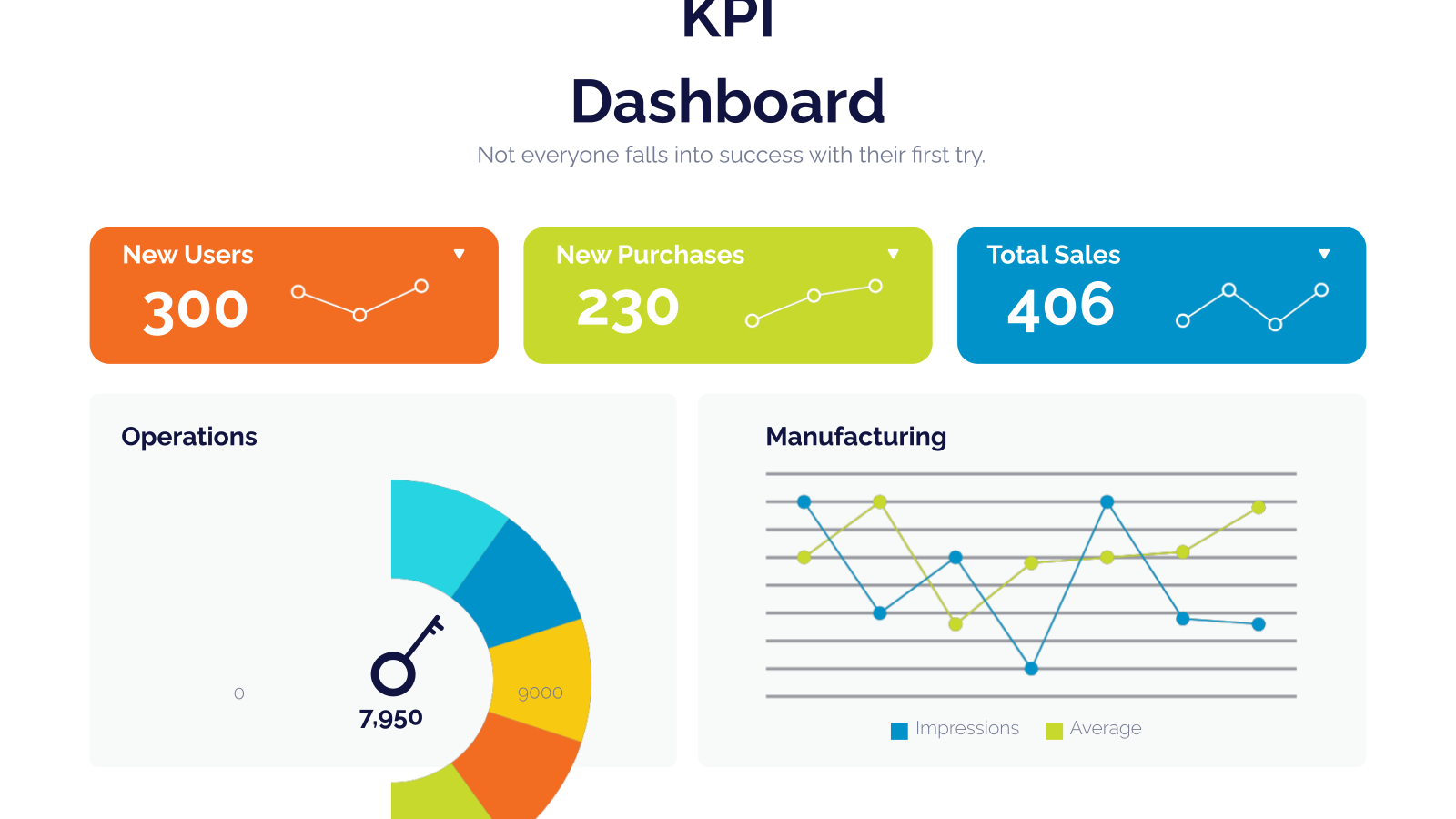 KPI
Dashboard

Not everyone falls into success with their first try.

New Users
300

New Purchases
230

Total Sales
406

Operations

0

7,950

9000

Manufacturing

Impressions Average