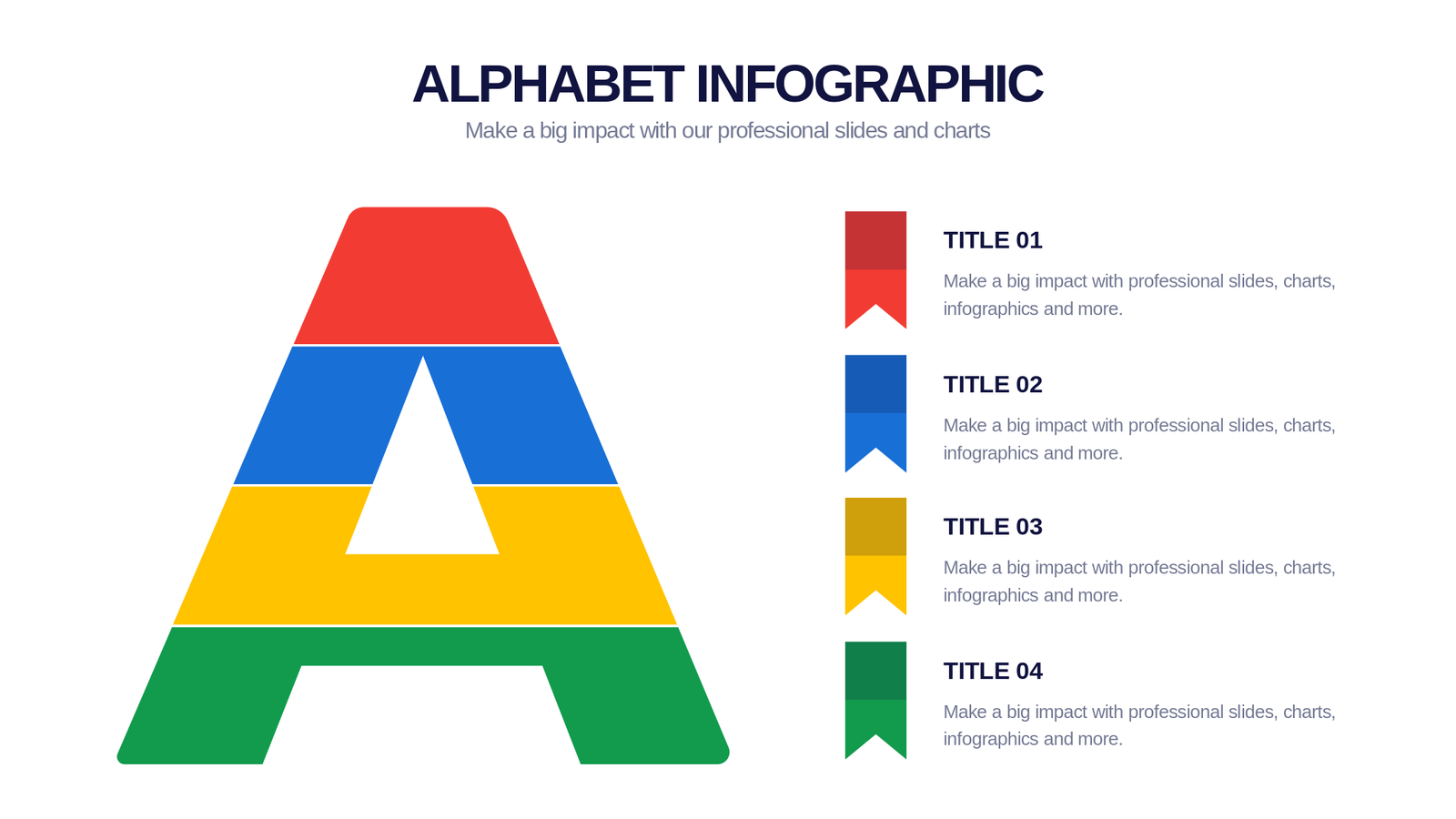 ALPHABET INFOGRAPHIC

Make a big impact with our professional slides and charts

TITLE 01

Make a big impact with professional slides, charts, infographics and more.

TITLE 02

Make a big impact with professional slides, charts, infographics and more.

TITLE 03

Make a big impact with professional slides, charts, infographics and more.

TITLE 04

Make a big impact with professional slides, charts, infographics and more.