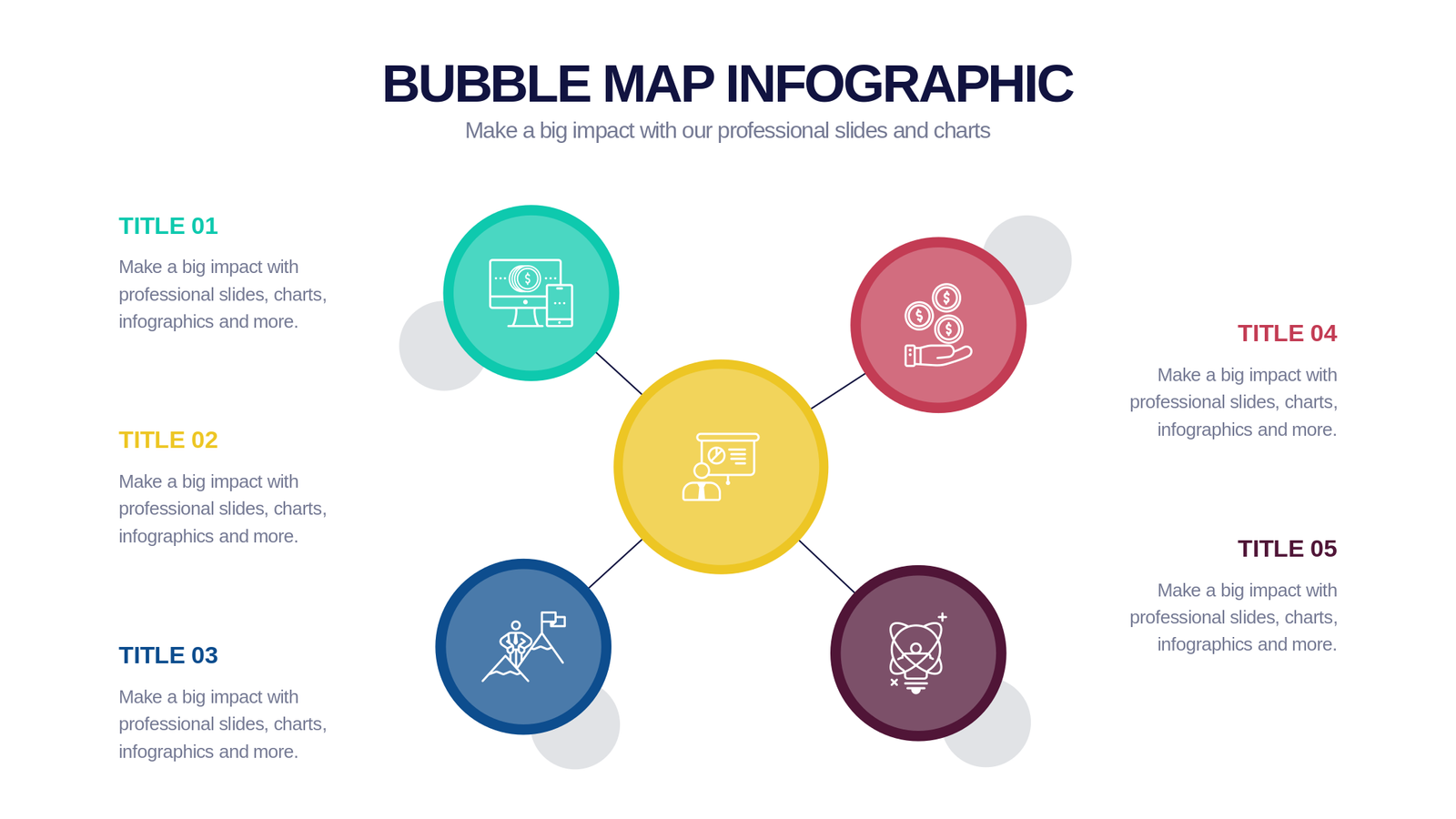 BUBBLE MAP INFOGRAPHIC

Make a big impact with our professional slides and charts

TITLE 01

Make a big impact with professional slides, charts, infographics and more.

TITLE 02

Make a big impact with professional slides, charts, infographics and more.

TITLE 03

Make a big impact with professional slides, charts, infographics and more.

TITLE 04

Make a big impact with professional slides, charts, infographics and more.

TITLE 05

Make a big impact with professional slides, charts, infographics and more.