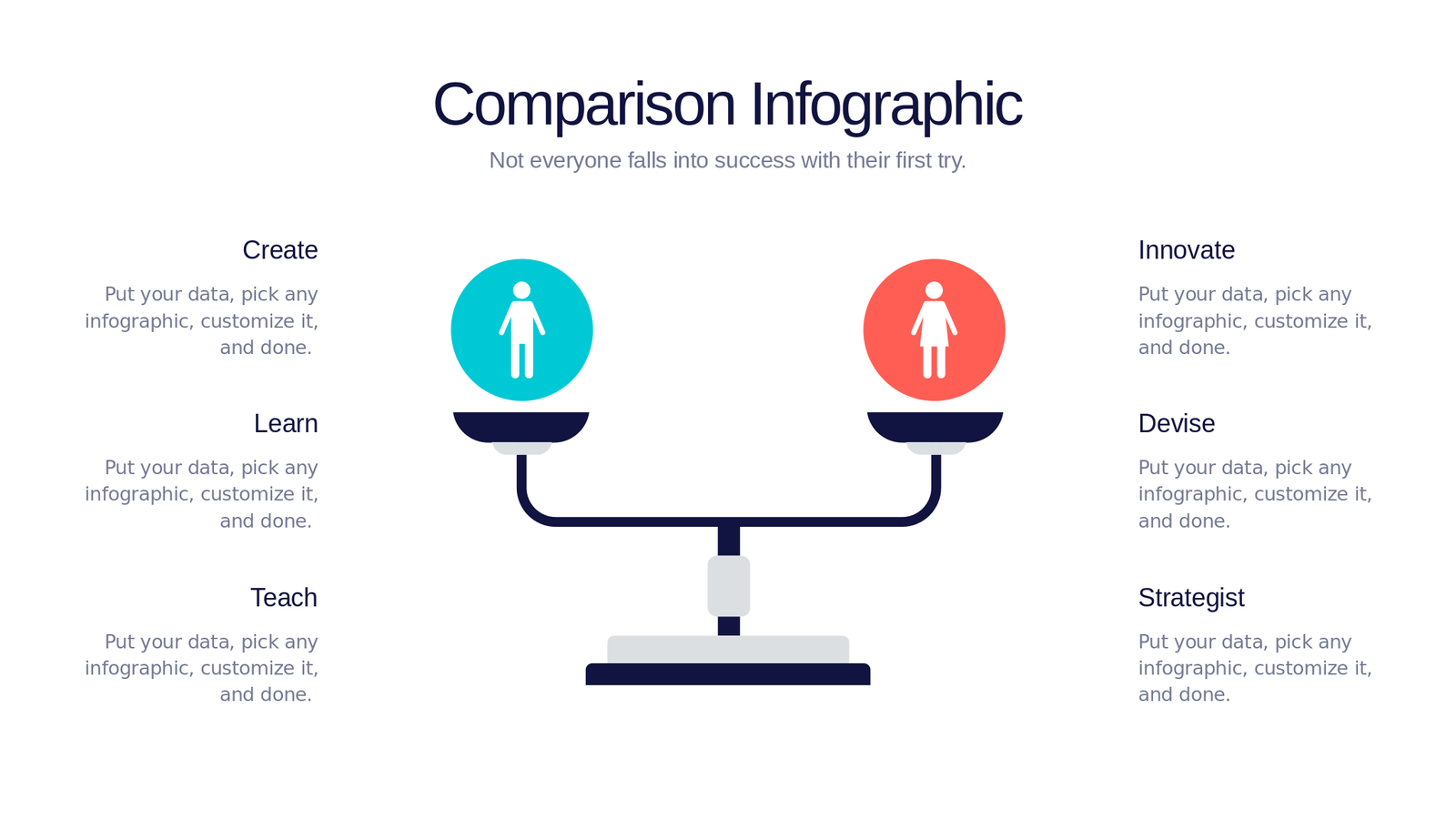 Comparison Infographic

Not everyone falls into success with their first try.

Create

Put your data, pick any infographic, customize it, and done.

Learn

Put your data, pick any infographic, customize it, and done.

Teach

Put your data, pick any infographic, customize it, and done.

Innovate

Put your data, pick any infographic, customize it, and done.

Devise

Put your data, pick any infographic, customize it, and done.

Strategist

Put your data, pick any infographic, customize it, and done.