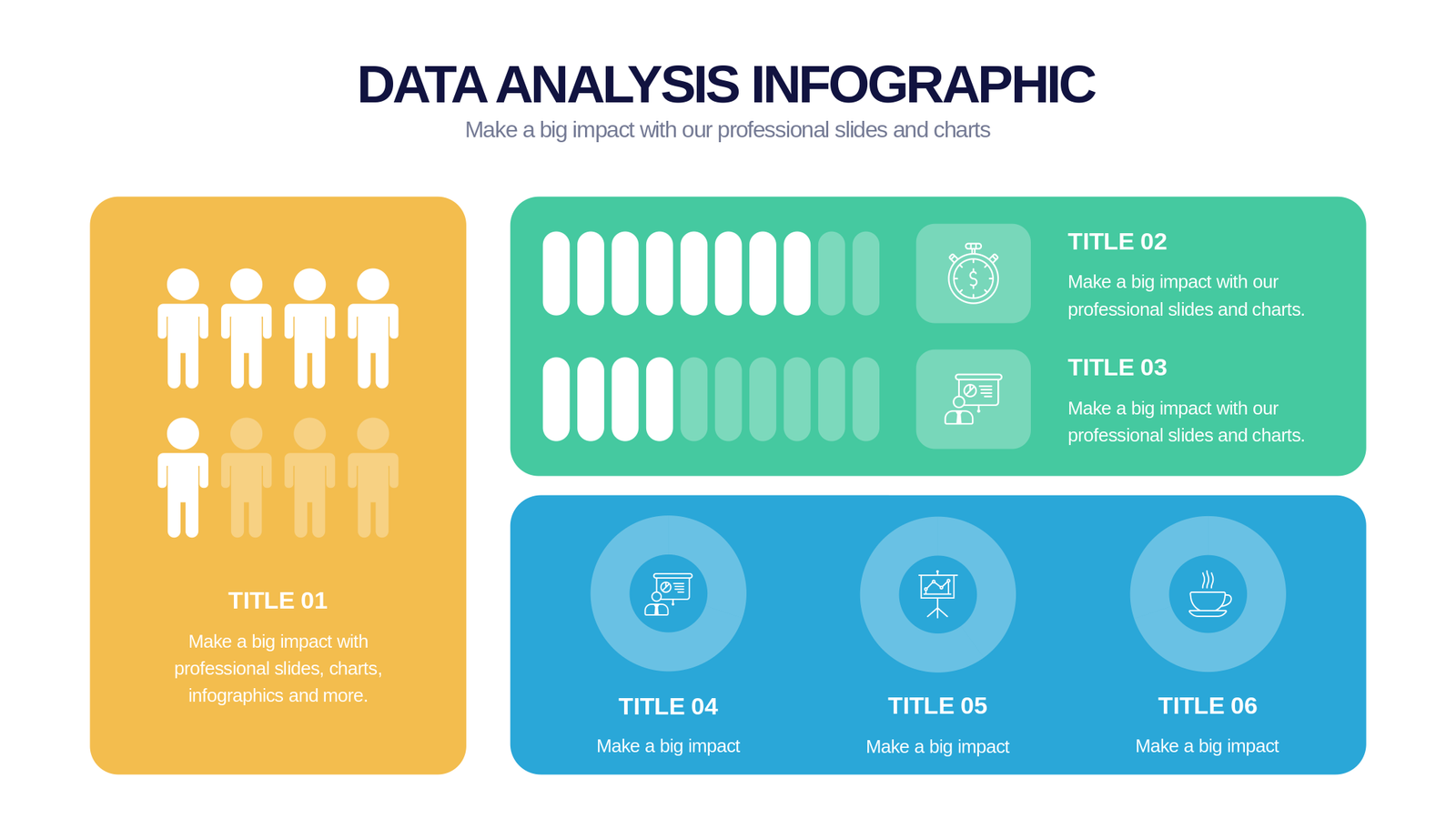 DATA ANALYSIS INFOGRAPHIC
Make a big impact with our professional slides and charts

TITLE 01
Make a big impact with professional slides, charts, infographics and more.

TITLE 02
Make a big impact with our professional slides and charts.

TITLE 03
Make a big impact with our professional slides and charts.

TITLE 04
Make a big impact

TITLE 05
Make a big impact

TITLE 06
Make a big impact