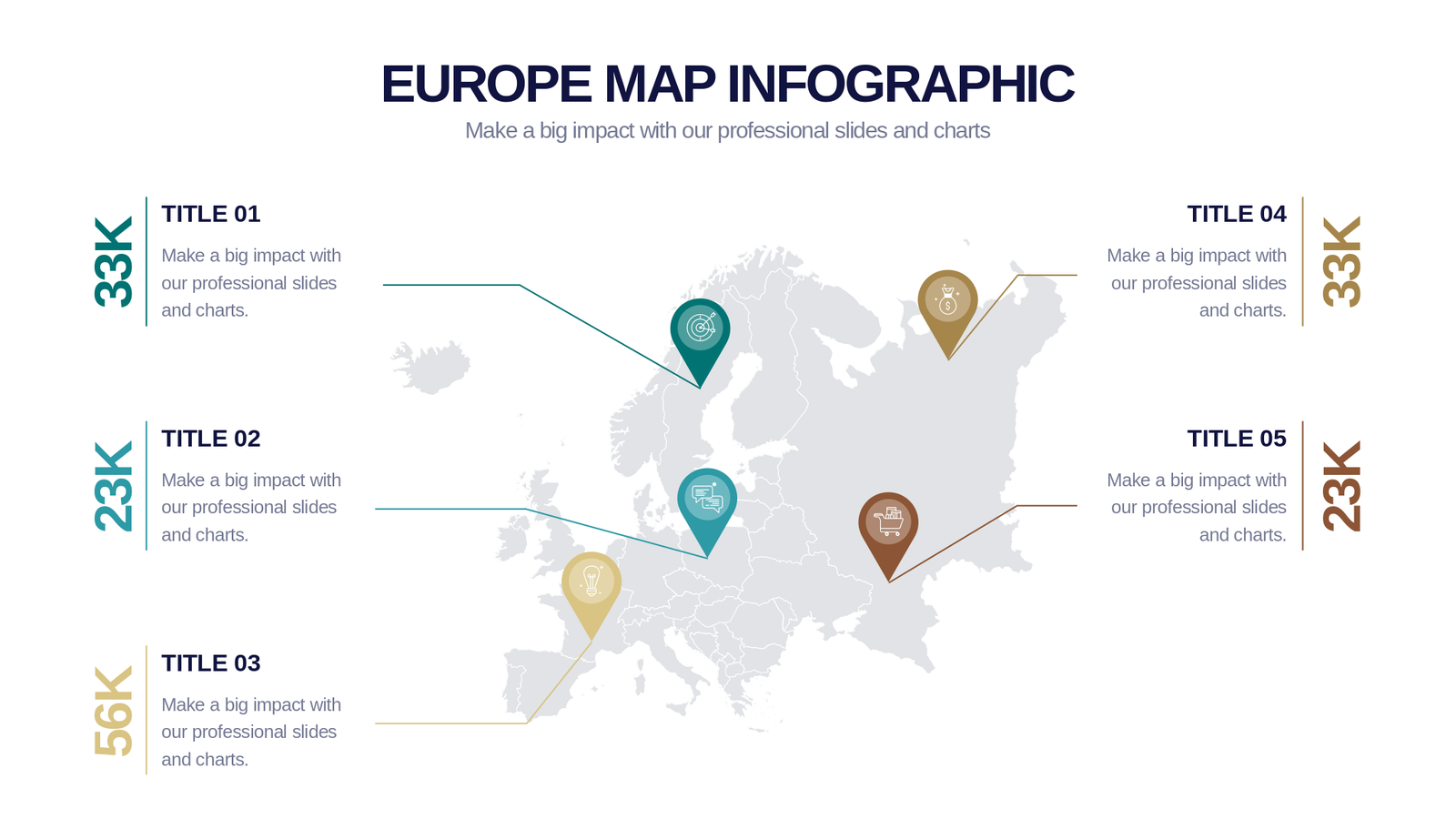 EUROPE MAP INFOGRAPHIC

Make a big impact with our professional slides and charts

33K

TITLE 01

Make a big impact with our professional slides and charts.

23K

TITLE 02

Make a big impact with our professional slides and charts.

56K

TITLE 03

Make a big impact with our professional slides and charts.

TITLE 04

Make a big impact with our professional slides and charts.

33K

TITLE 05

Make a big impact with our professional slides and charts.

23K