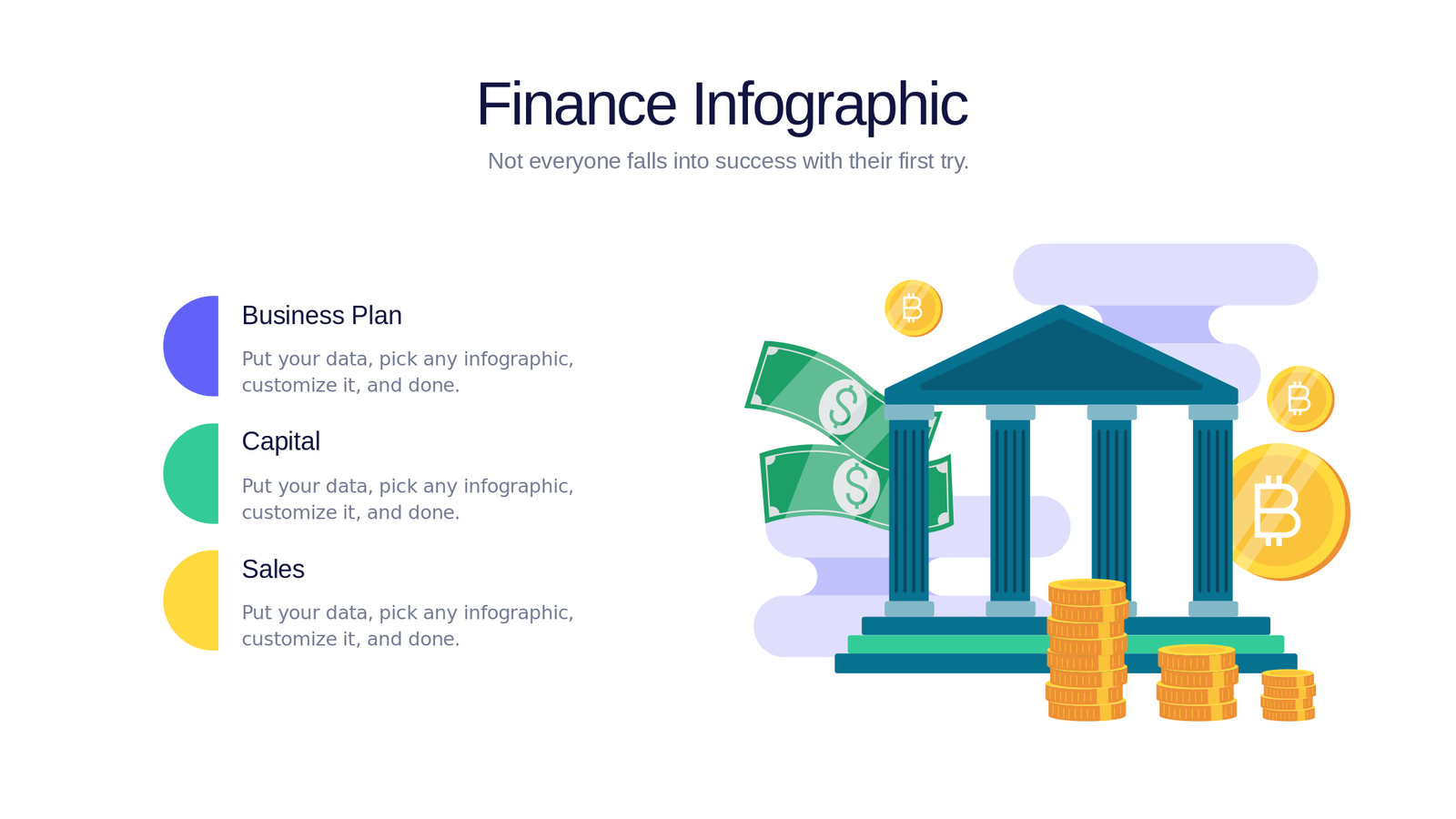 Finance Infographic

Not everyone falls into success with their first try.

Business Plan

Put your data, pick any infographic, customize it, and done.

Capital

Put your data, pick any infographic, customize it, and done.

Sales

Put your data, pick any infographic, customize it, and done.