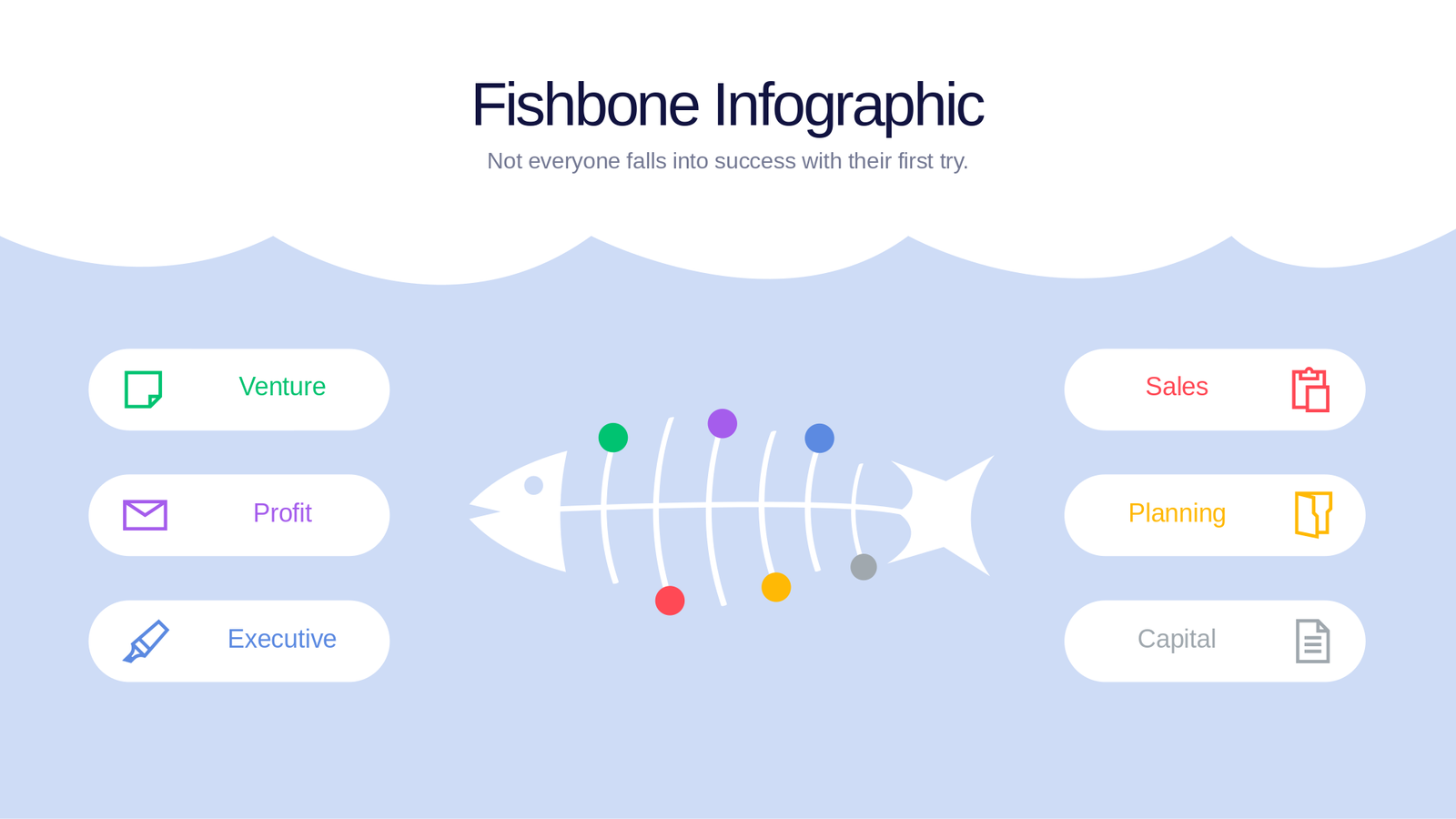 Fishbone Infographic

Not everyone falls into success with their first try.

Venture

Profit

Executive

Sales

Planning

Capital