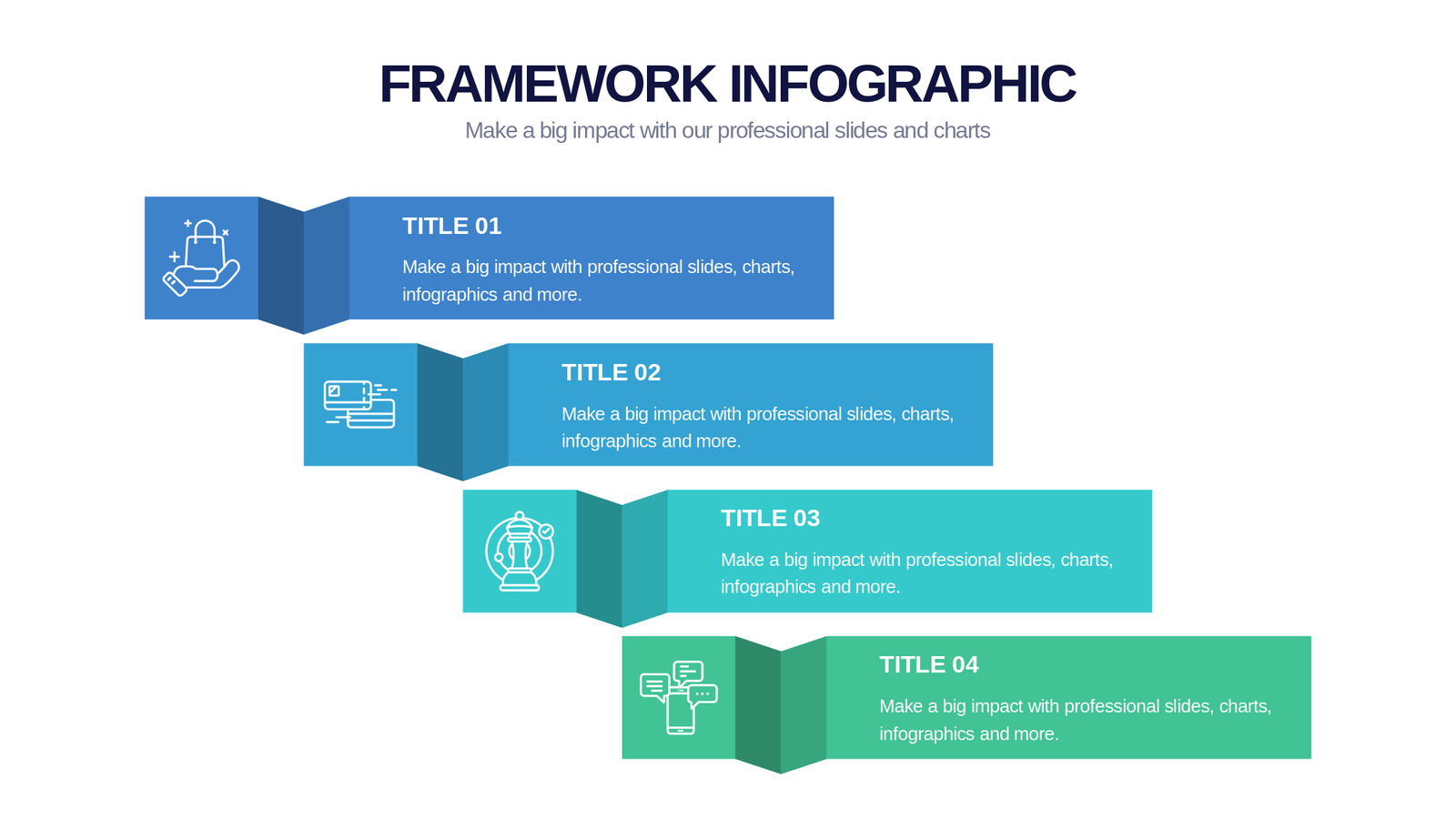 FRAMEWORK INFOGRAPHIC

Make a big impact with our professional slides and charts

TITLE 01

Make a big impact with professional slides, charts, infographics and more.

TITLE 02

Make a big impact with professional slides, charts, infographics and more.

TITLE 03

Make a big impact with professional slides, charts, infographics and more.

TITLE 04

Make a big impact with professional slides, charts, infographics and more.