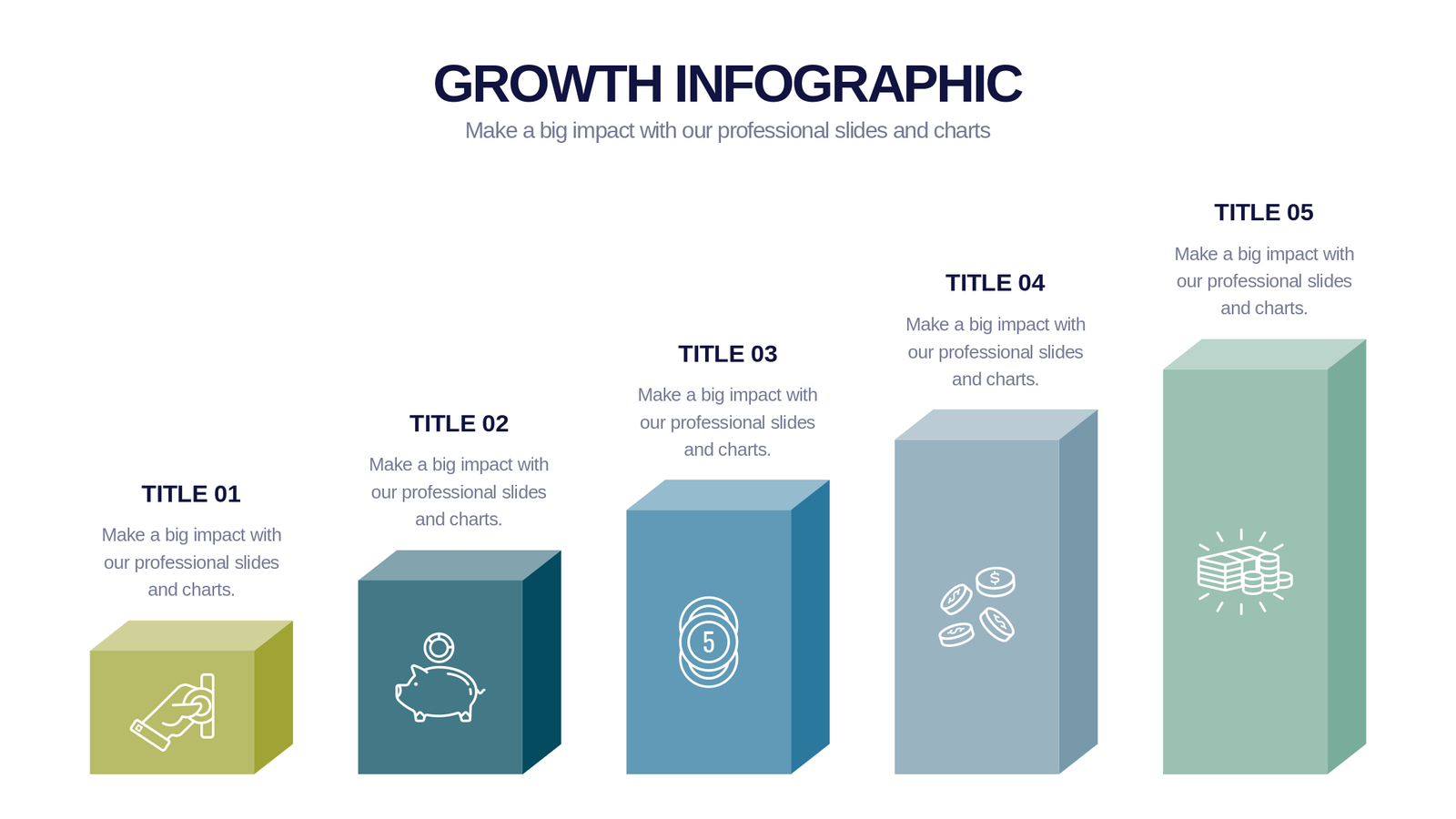 GROWTH INFOGRAPHIC

Make a big impact with our professional slides and charts

TITLE 01

Make a big impact with our professional slides and charts.

TITLE 02

Make a big impact with our professional slides and charts.

TITLE 03

Make a big impact with our professional slides and charts.

5

TITLE 04

Make a big impact with our professional slides and charts.

$

TITLE 05

Make a big impact with our professional slides and charts.